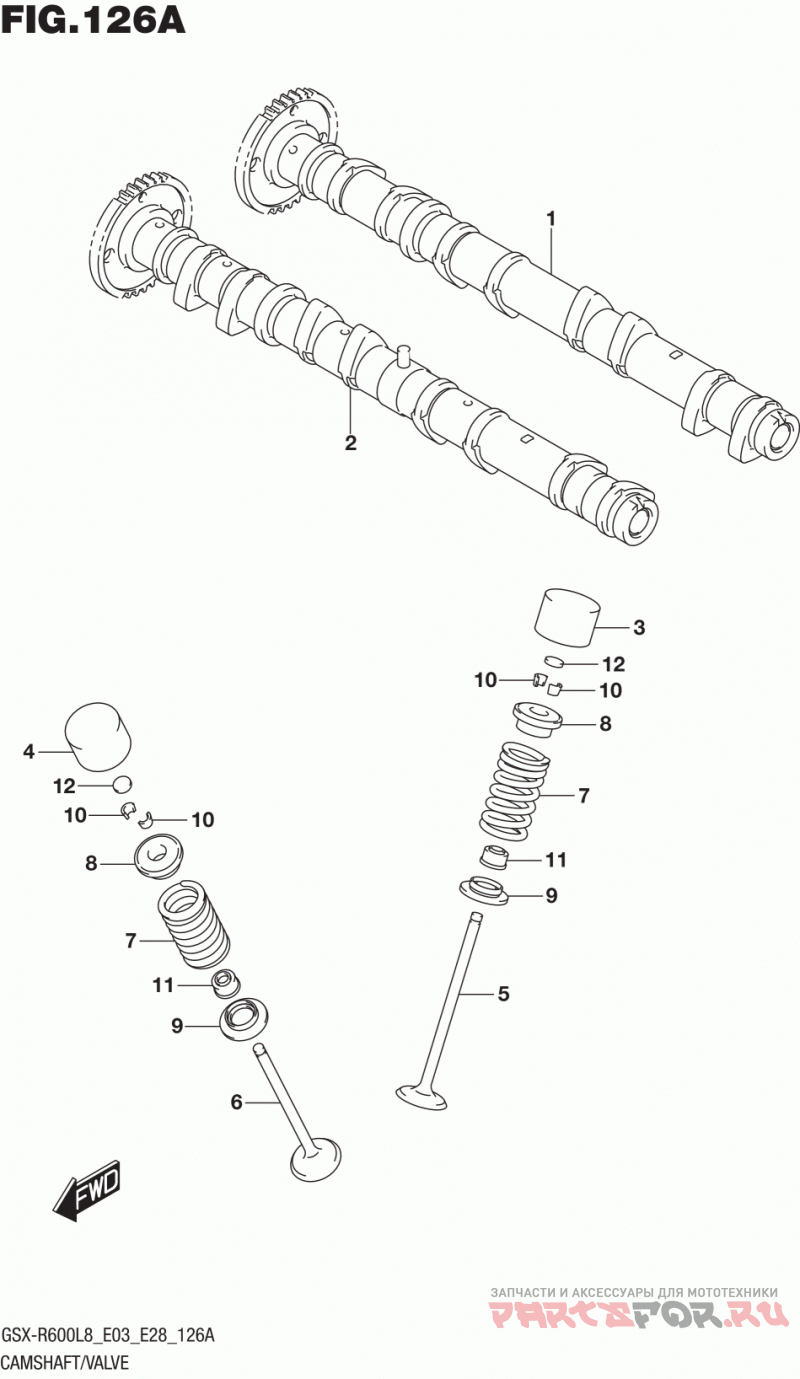 FIG.126A

1

2

3

12

10

10

8

7

11

9

5

4

12

10

10

8

7

11

9

6

FWD

ЗАПЧАСТИ И АКСЕССУАРЫ ДЛЯ МОТОТЕХНИКИ
PARTSFOR.RU

GSX-R600L8_E03_E28_126A
CAMSHAFT/VALVE