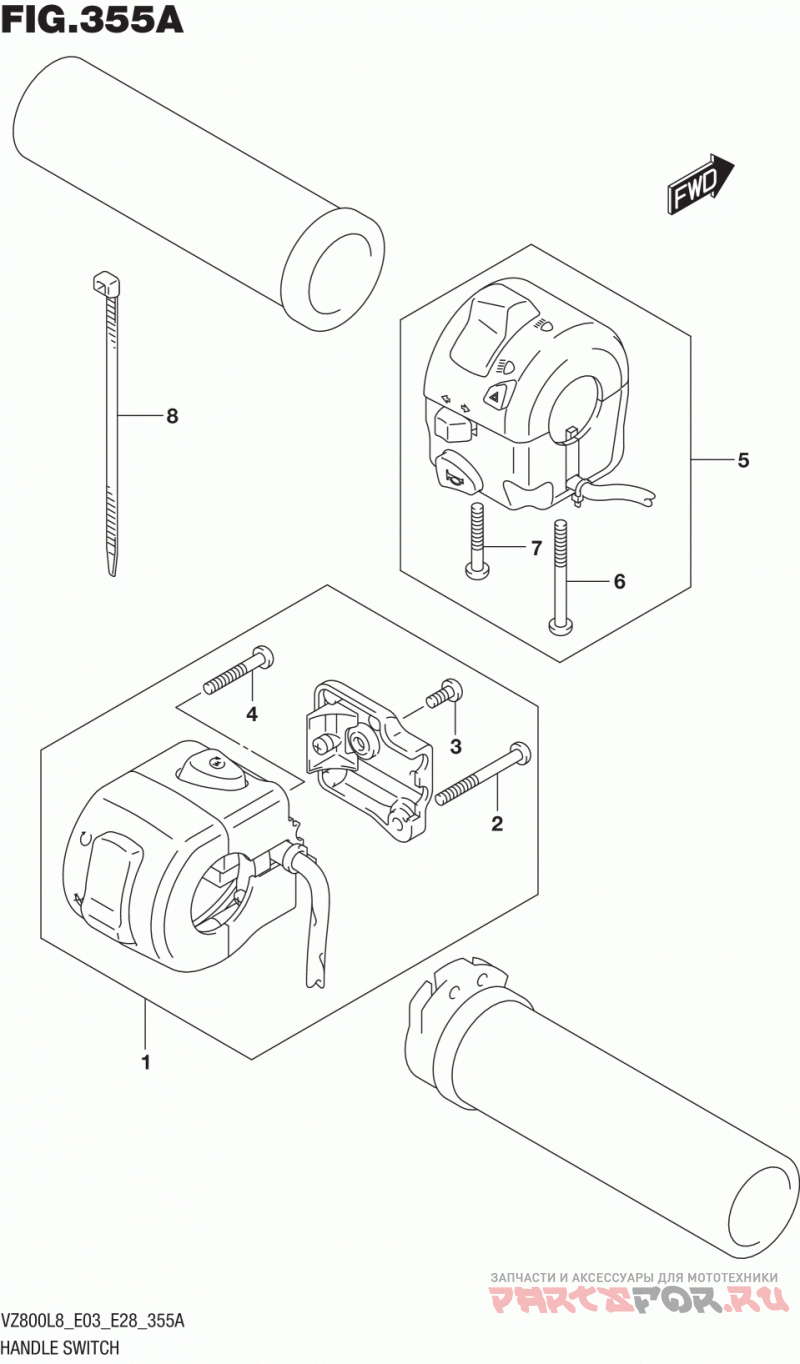 FIG.355A

FWD

8

5

7

6

4

3

2

1

ЗАПЧАСТИ И АКСЕССУАРЫ ДЛЯ МОТОТЕХНИКИ
PARTSFOR.RU

VZ800L8_E03_E28_355A
HANDLE SWITCH