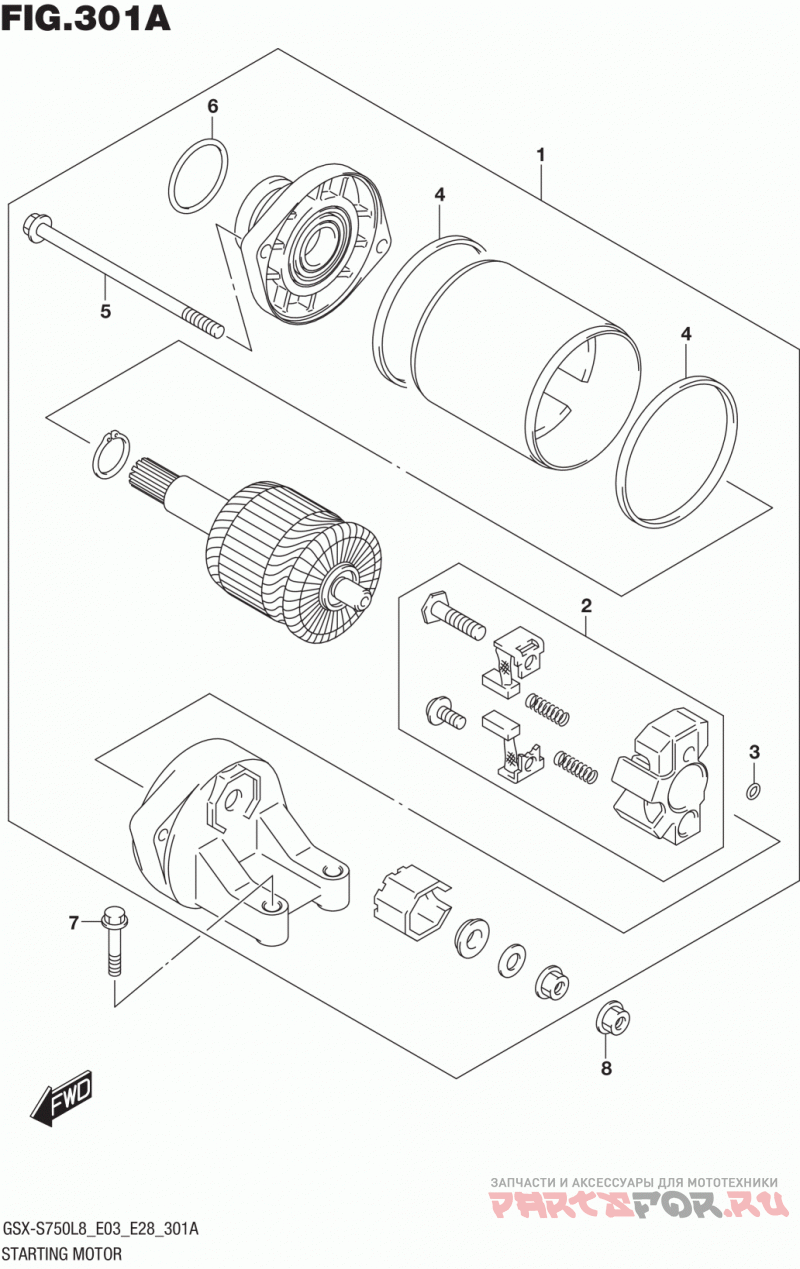 FIG.301A

6

1

4

5

4

2

3

7

8

FWD

ЗАПЧАСТИ И АКСЕССУАРЫ ДЛЯ МОТОТЕХНИКИ
PARTSFOR.RU

GSX-S750L8_E03_E28_301A
STARTING MOTOR