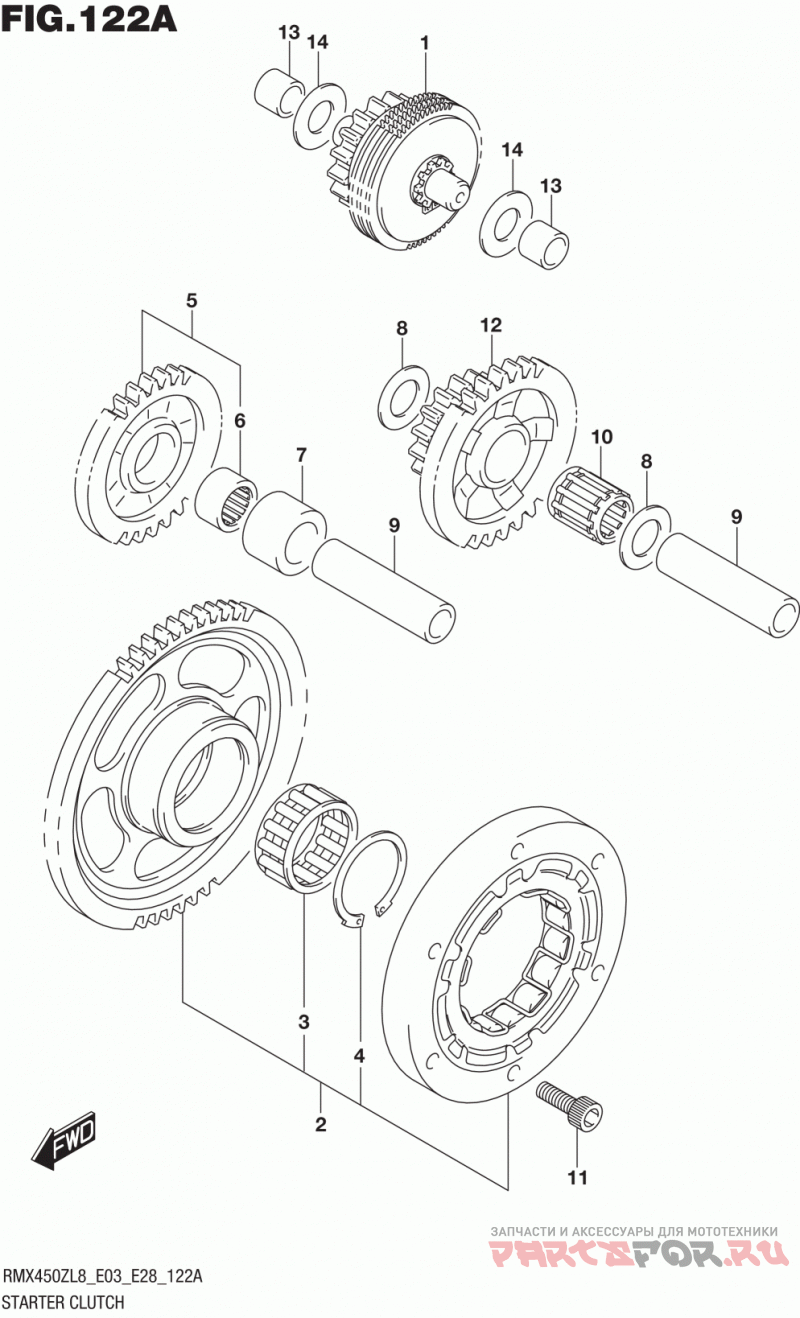 FIG.122A

13
14
1
14
13

5
6
7
9
8
12
10
8
9

3
4
2
11

FWD

ЗАПЧАСТИ И АКСЕССУАРЫ ДЛЯ МОТОТЕХНИКИ
PARTSFOR.RU

RMX450ZL8_E03_E28_122A
STARTER CLUTCH