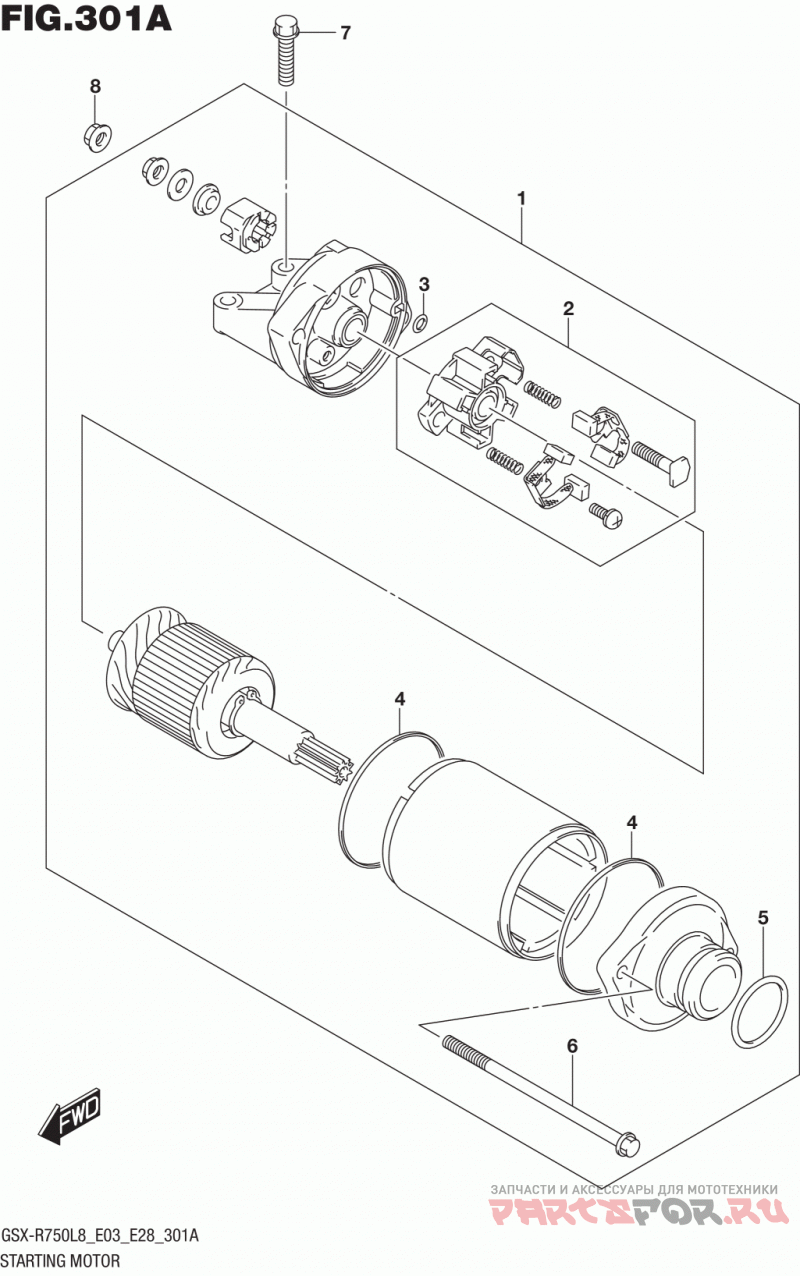 FIG.301A

7
8
1
3
2
4
4
5
6
FWD

ЗАПЧАСТИ И АКСЕССУАРЫ ДЛЯ МОТОТЕХНИКИ
PARTSFOR.RU

GSX-R750L8_E03_E28_301A
STARTING MOTOR