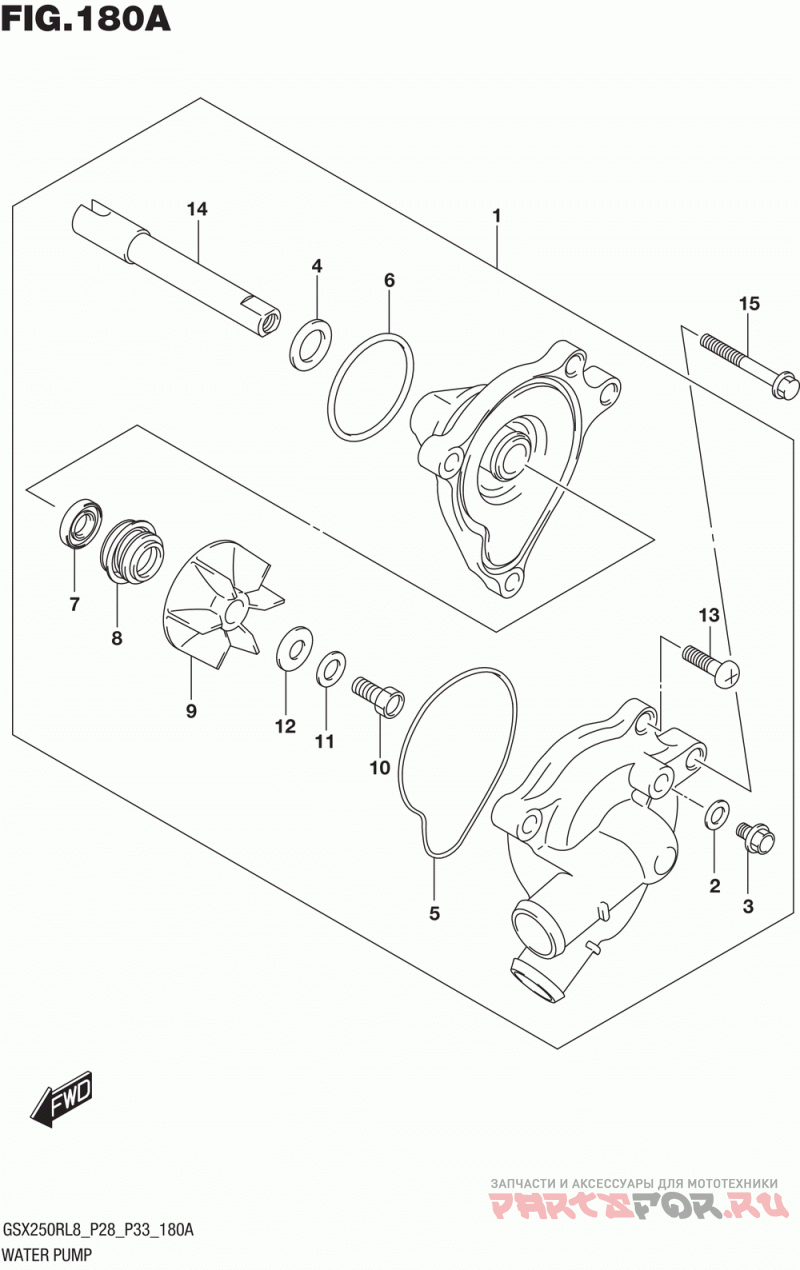 FIG.180A

14
1
4
6
15
7
8
9
12
11
10
13
5
2
3

FWD

ЗАПЧАСТИ И АКСЕССУАРЫ ДЛЯ МОТОТЕХНИКИ
PARTSFOR.RU

GSX250RL8_P28_P33_180A
WATER PUMP