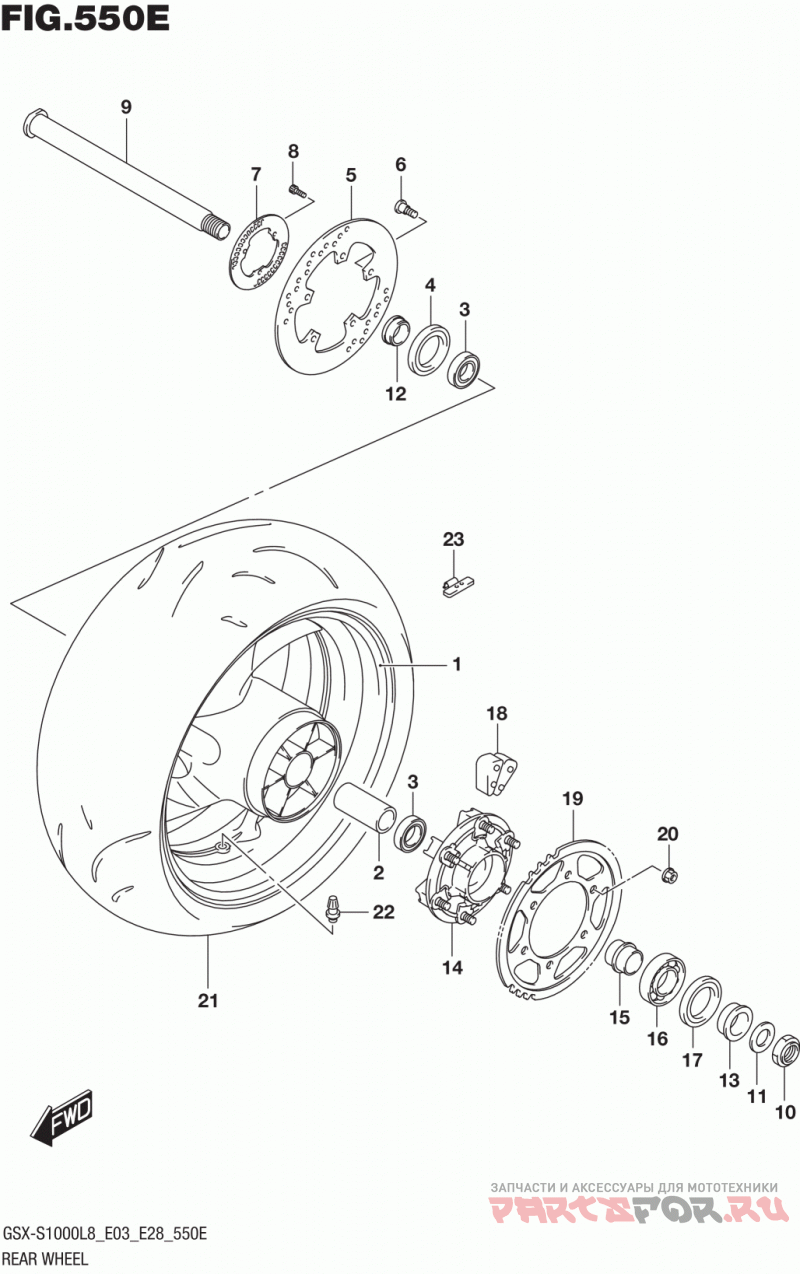 FIG.550E

9
8
7
5
6
4
3
12
23
1
18
3
19
20
2
22
14
21
15
16
17
13
11
10
FWD

ЗАПЧАСТИ И АКСЕССУАРЫ ДЛЯ МОТОТЕХНИКИ
PARTSFOR.RU

GSX-S1000L8_E03_E28_550E
REAR WHEEL