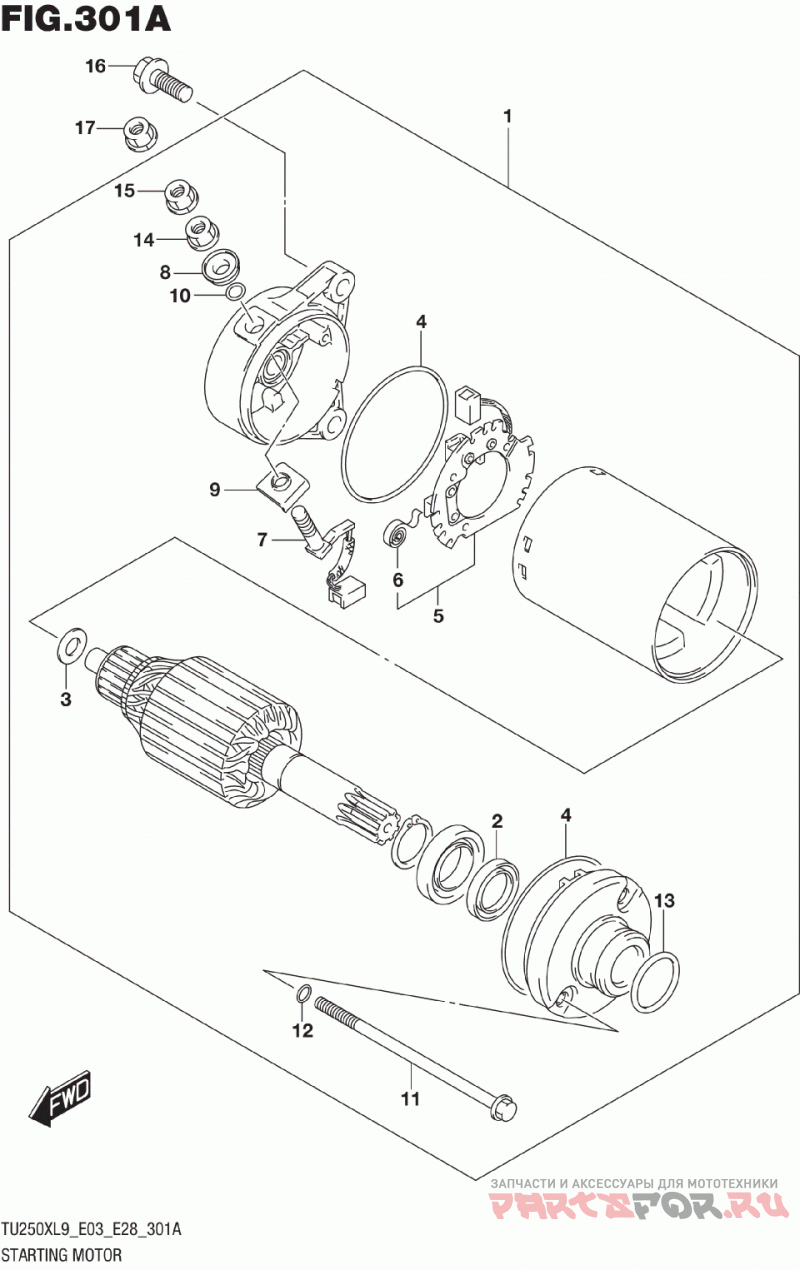 FIG.301A

16
17
15
14
8
10
1
4
9
7
6
5
3
2
4
13
12
11
FWD

ЗАПЧАСТИ И АКСЕССУАРЫ ДЛЯ МОТОТЕХНИКИ
PARTSFOR.RU

TU250XL9_E03_E28_301A
STARTING MOTOR