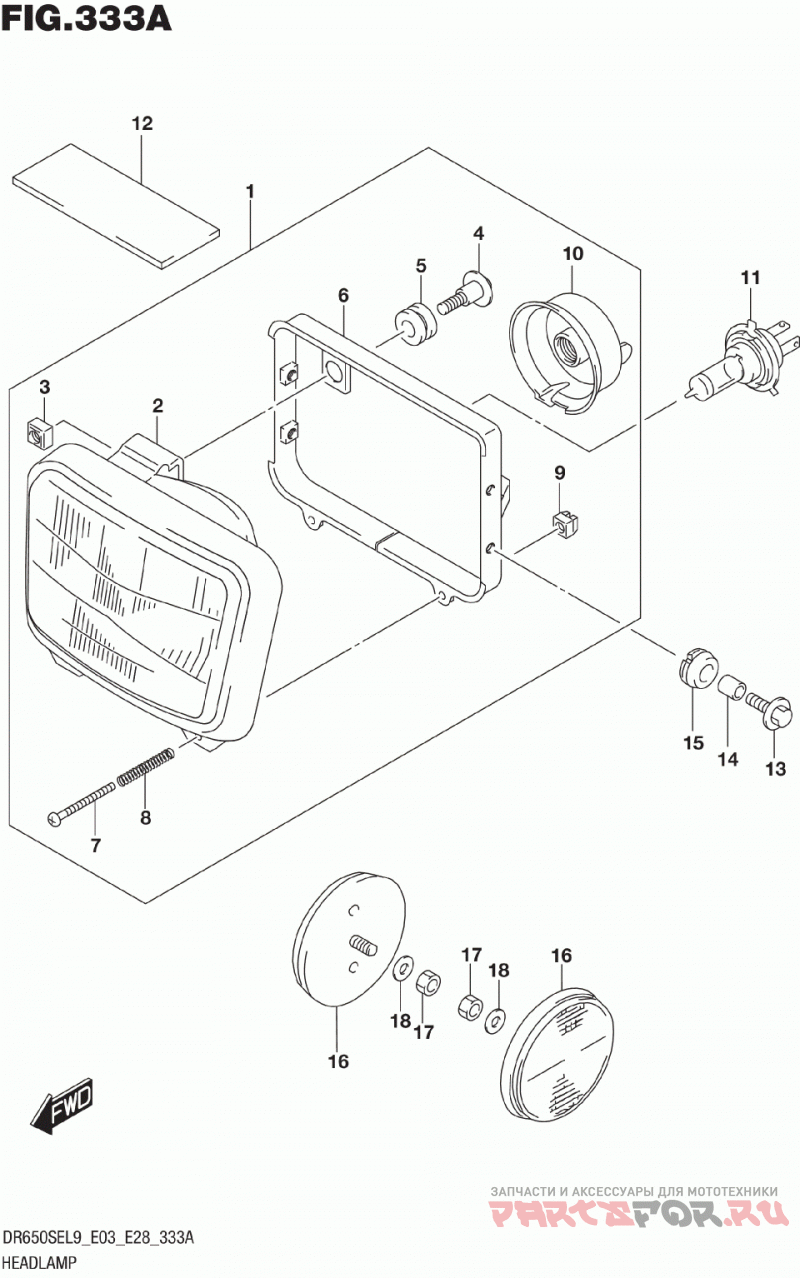 FIG.333A

12
1
4
5
10
6
11
3
2
9
15
14
13
7
8
17
18
16
18
17
16

FWD

ЗАПЧАСТИ И АКСЕССУАРЫ ДЛЯ МОТОТЕХНИКИ
PARTSFOR.RU

DR650SEL9_E03_E28_333A
HEADLAMP