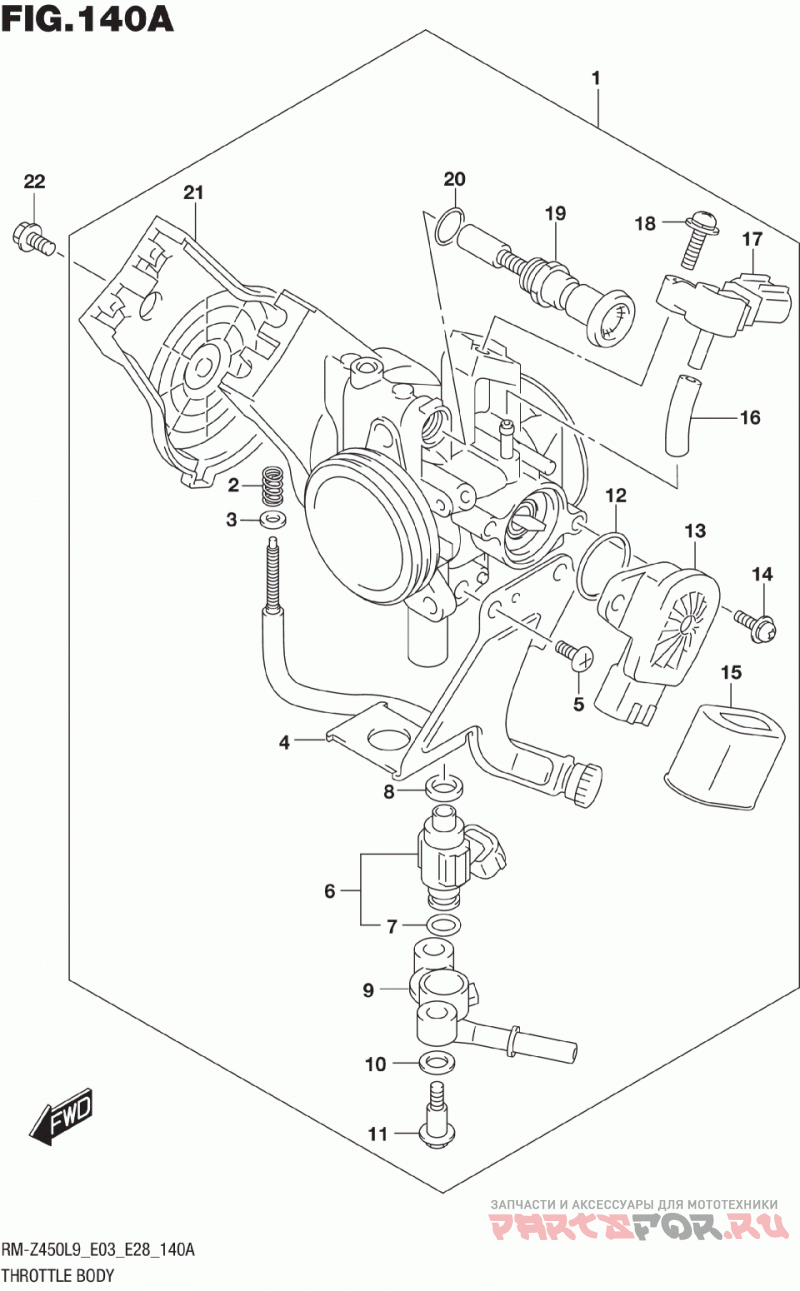 FIG.140A

1

22

21

20

19

18

17

16

2

3

12

13

14

5

15

4

8

6

7

9

10

11

FWD

ЗАПЧАСТИ И АКСЕССУАРЫ ДЛЯ МОТОТЕХНИКИ
PARTSFOR.RU

RM-Z450L9_E03_E28_140A
THROTTLE BODY