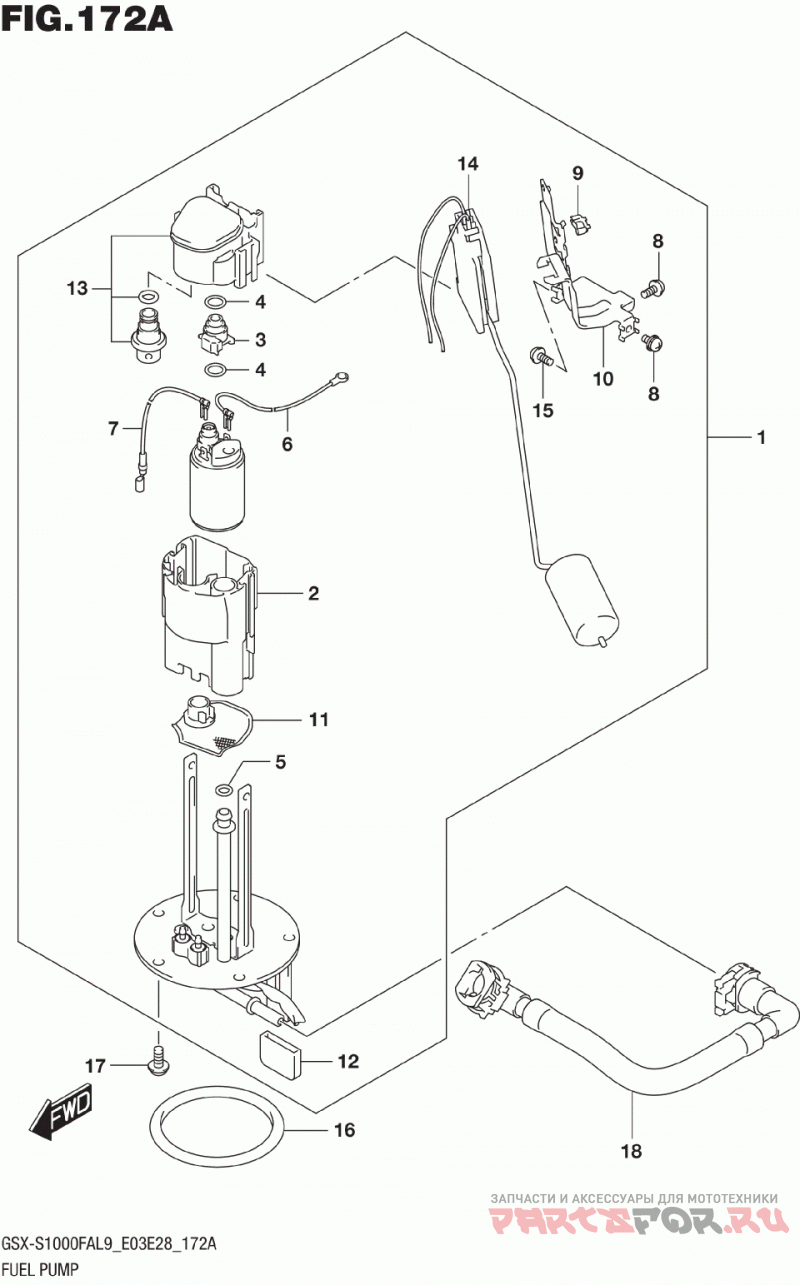 FIG.172A

14
9
8
13
4
3
4
10
8
15
7
6
1
2
11
5
17
12
FWD
16
18

ЗАПЧАСТИ И АКСЕССУАРЫ ДЛЯ МОТОТЕХНИКИ
PARTSFOR.RU

GSX-S1000FAL9_E03E28_172A
FUEL PUMP