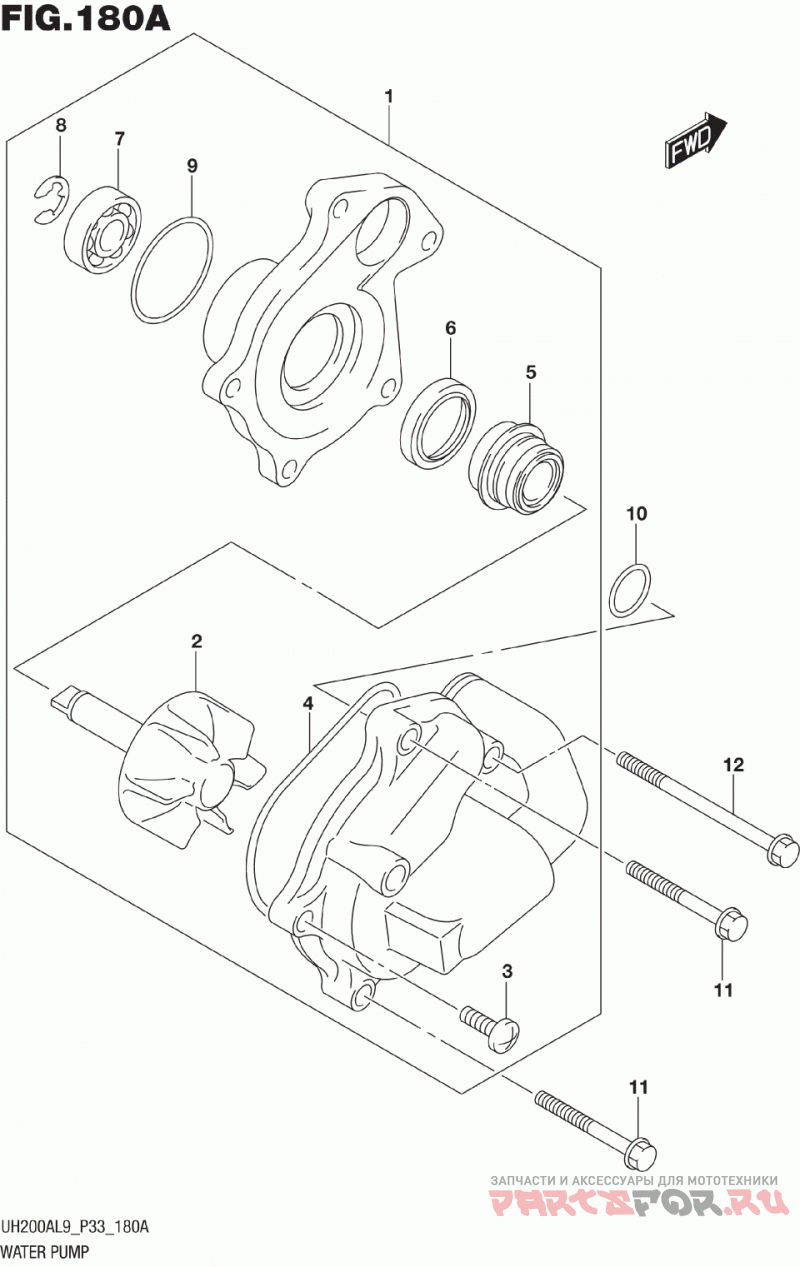 FIG.180A

FWD

1
8
7
9
6
5
10
2
4
12
11
3
11

ЗАПЧАСТИ И АКСЕССУАРЫ ДЛЯ МОТОТЕХНИКИ
PARTSFOR.RU

UH200AL9_P33_180A
WATER PUMP