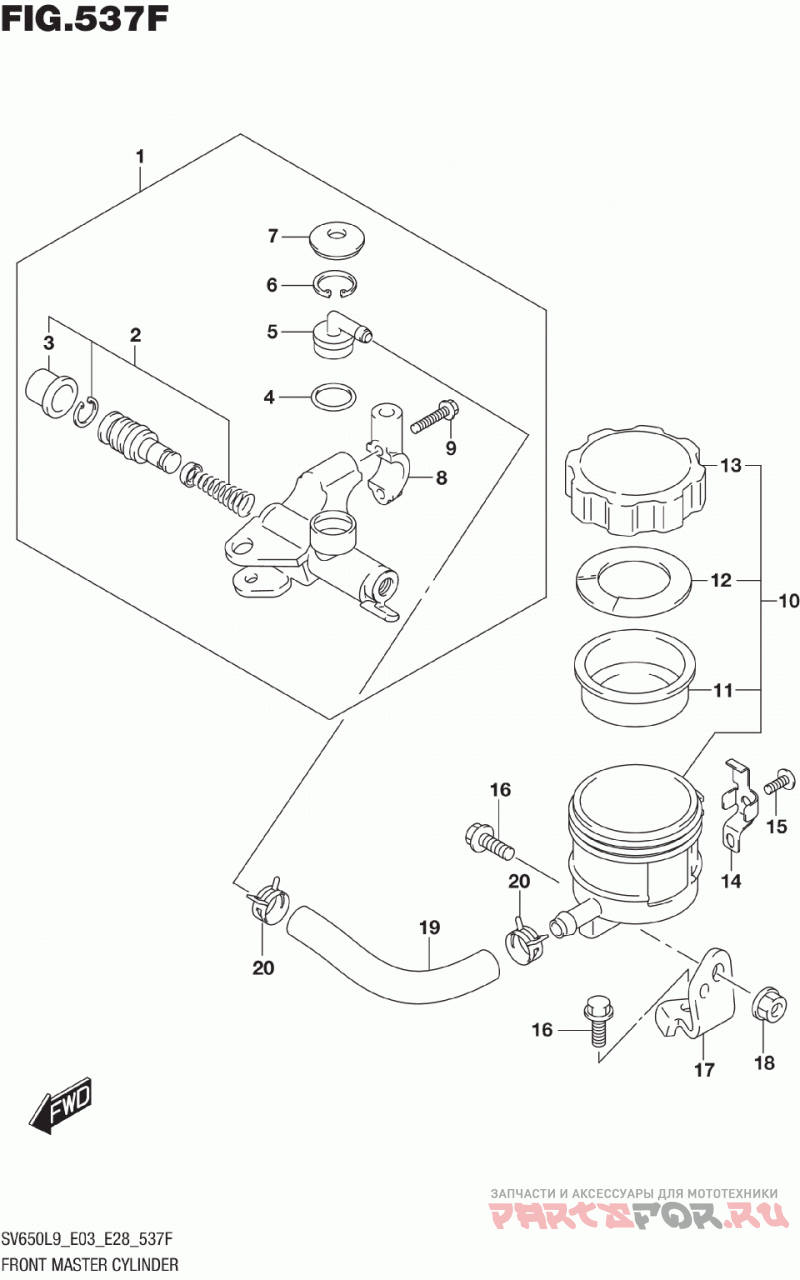 FIG.537F

1
7
6
5
4
3
2
9
8
13
12
10
11
16
15
14
20
19
20
16
17
18

FWD

ЗАПЧАСТИ И АКСЕССУАРЫ ДЛЯ МОТОТЕХНИКИ
PARTSFOR.RU

SV650L9_E03_E28_537F
FRONT MASTER CYLINDER