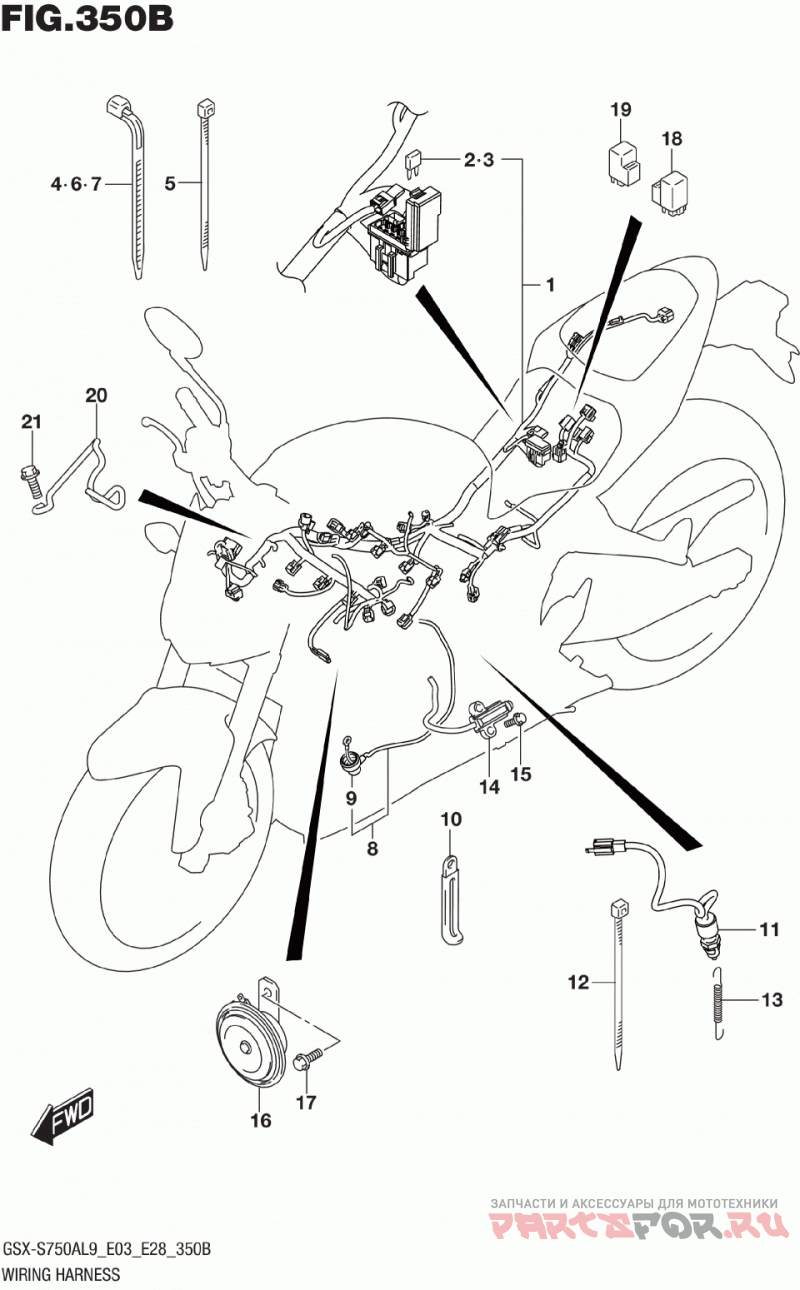 FIG.350B

4·6·7
5
2·3
19
18
1
21
20
9
8
14
15
10
11
12
13
16
17
FWD

ЗАПЧАСТИ И АКСЕССУАРЫ ДЛЯ МОТОТЕХНИКИ
PARTSFOR.RU

GSX-S750AL9_E03_E28_350B
WIRING HARNESS