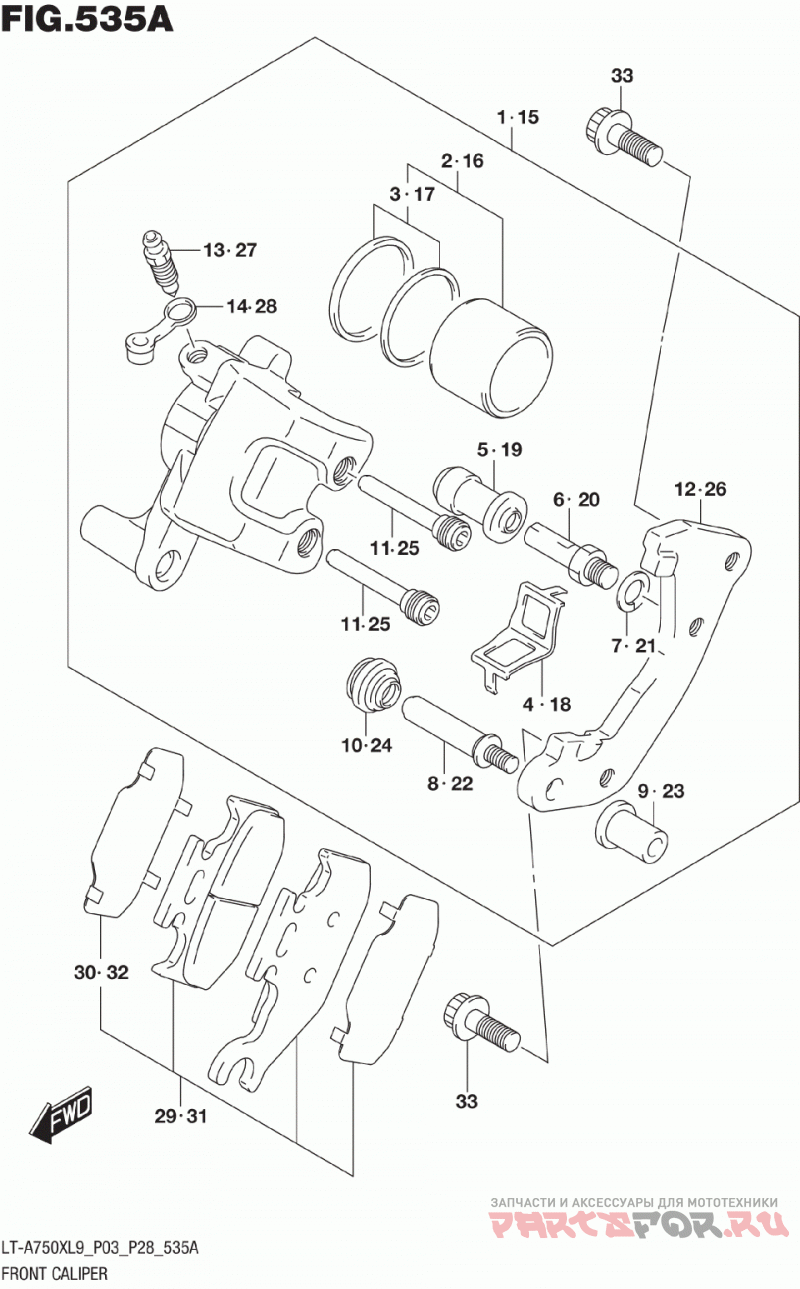 FIG.535A

33
1·15
2·16
3·17
13·27
14·28
5·19
6·20
12·26
11·25
11·25
7·21
4·18
10·24
8·22
9·23
30·32
33
29·31
FWD

ЗАПЧАСТИ И АКСЕССУАРЫ ДЛЯ МОТОТЕХНИКИ
PARTSFOR.RU

LT-A750XL9_P03_P28_535A
FRONT CALIPER