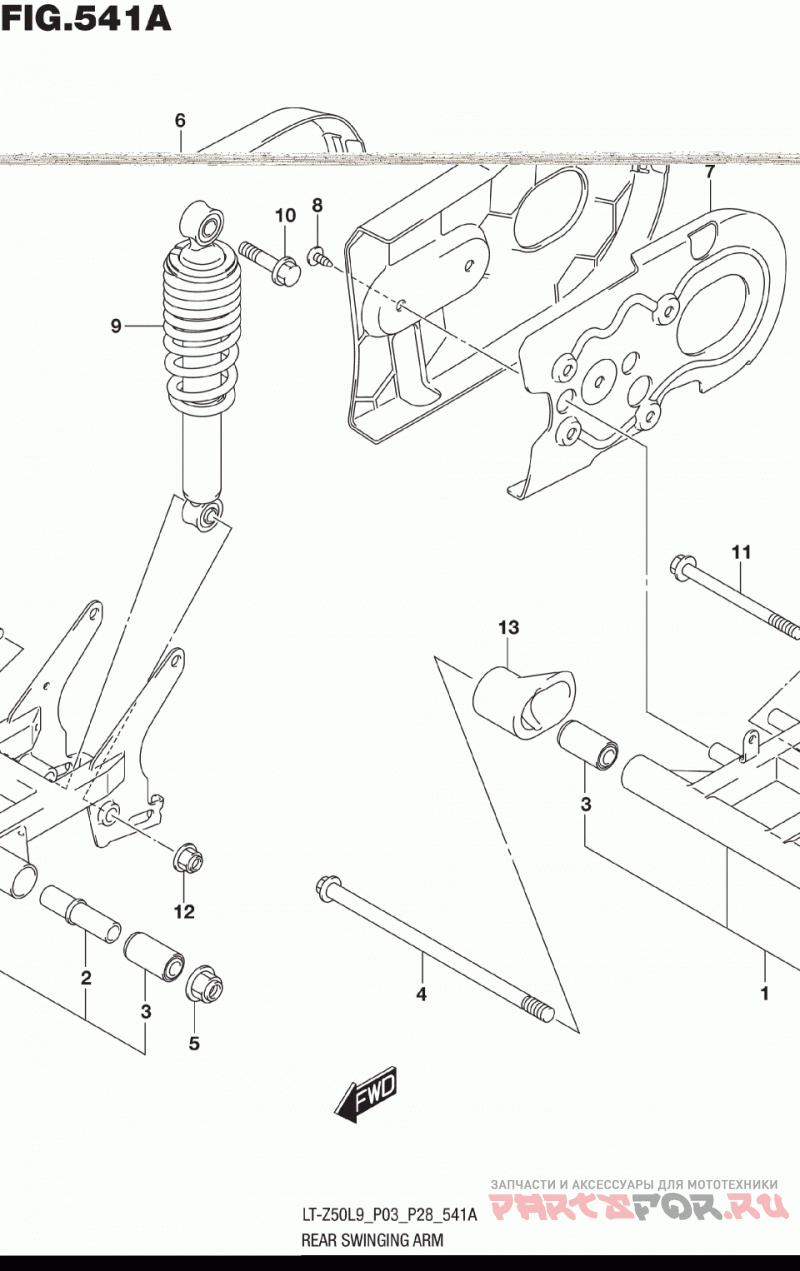 FIG.541A

6

7

10

8

9

11

13

3

12

2

3

5

4

1

FWD

ЗАПЧАСТИ И АКСЕССУАРЫ ДЛЯ МОТОТЕХНИКИ
PARTSFOR.RU

LT-Z50L9_P03_P28_541A
REAR SWINGING ARM