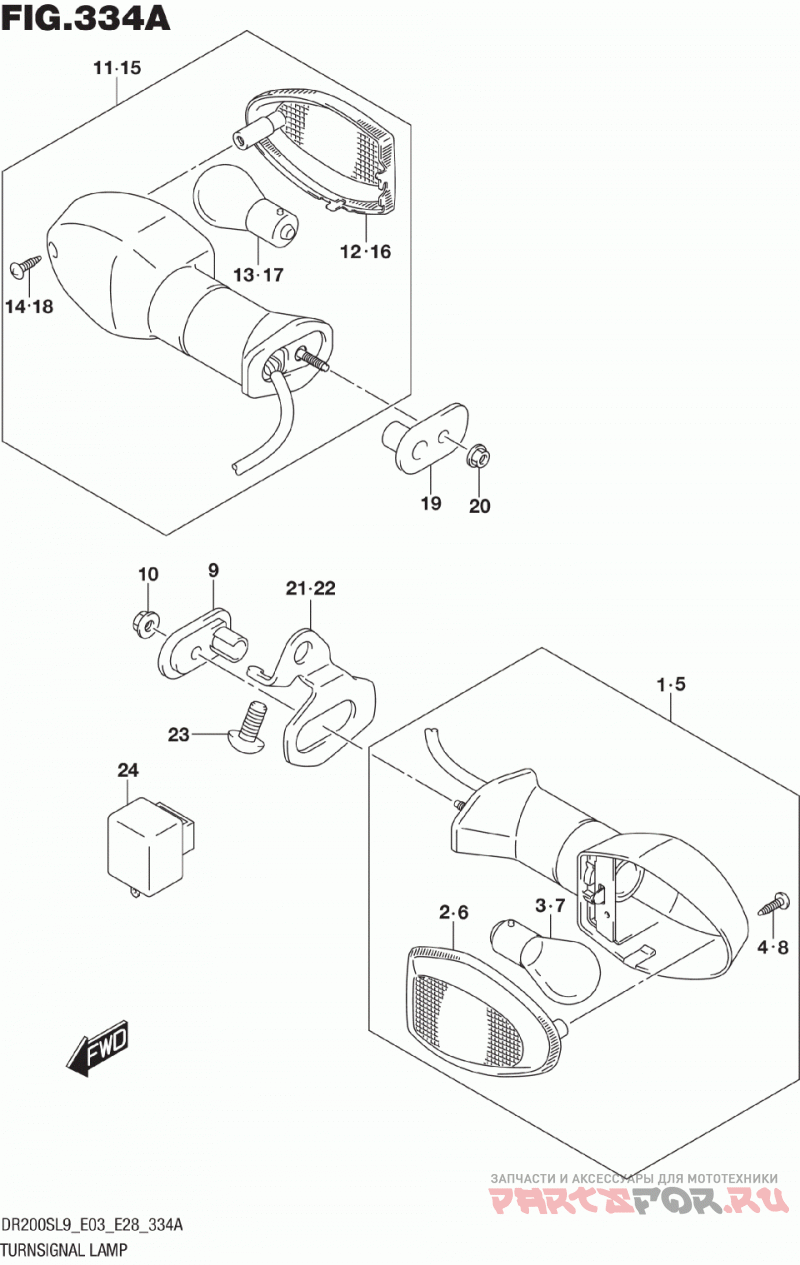 FIG.334A

11·15

12·16

13·17

14·18

19

20

10

9

21·22

23

24

1·5

2·6

3·7

4·8

FWD

ЗАПЧАСТИ И АКСЕССУАРЫ ДЛЯ МОТОТЕХНИКИ
PARTSFOR.RU

DR200SL9_E03_E28_334A
TURNSIGNAL LAMP