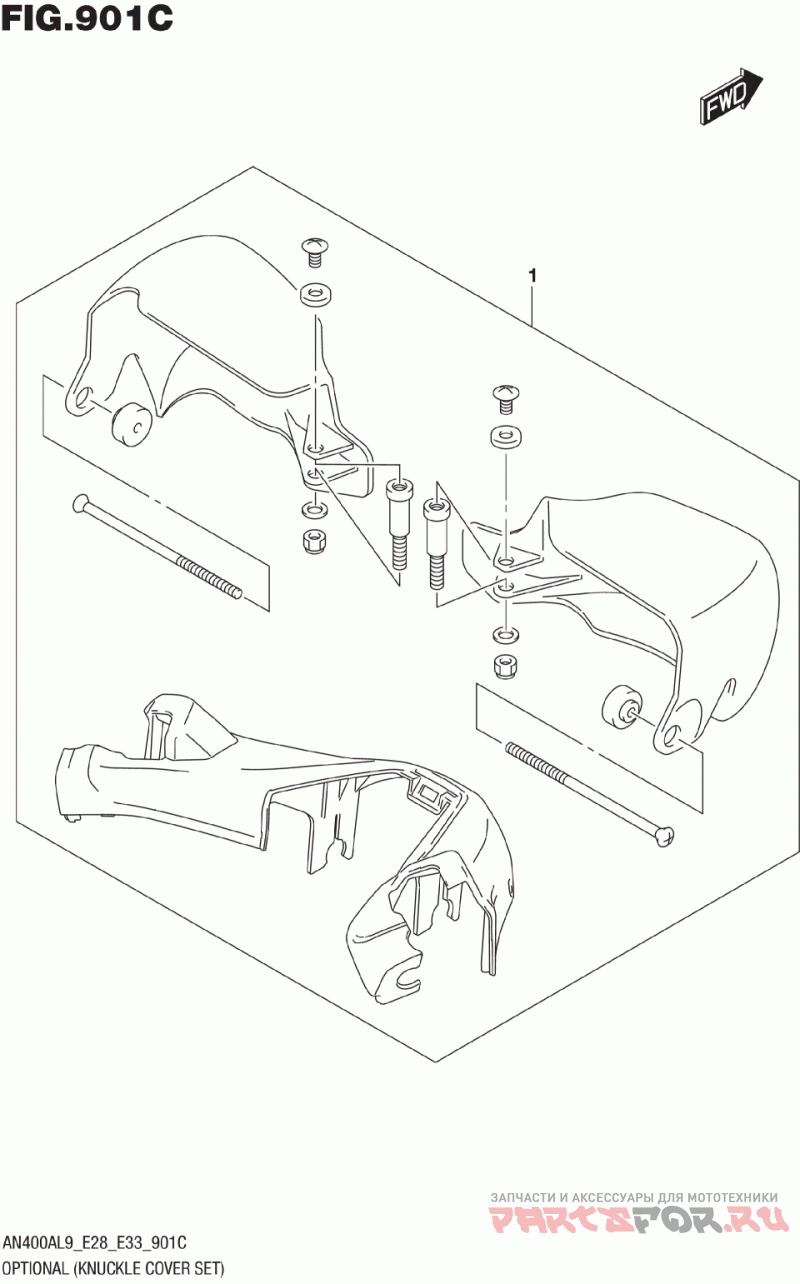 FIG.901C

FWD

1

ЗАПЧАСТИ И АКСЕССУАРЫ ДЛЯ МОТОТЕХНИКИ
PARTSFOR.RU

AN400AL9_E28_E33_901C
OPTIONAL (KNUCKLE COVER SET)