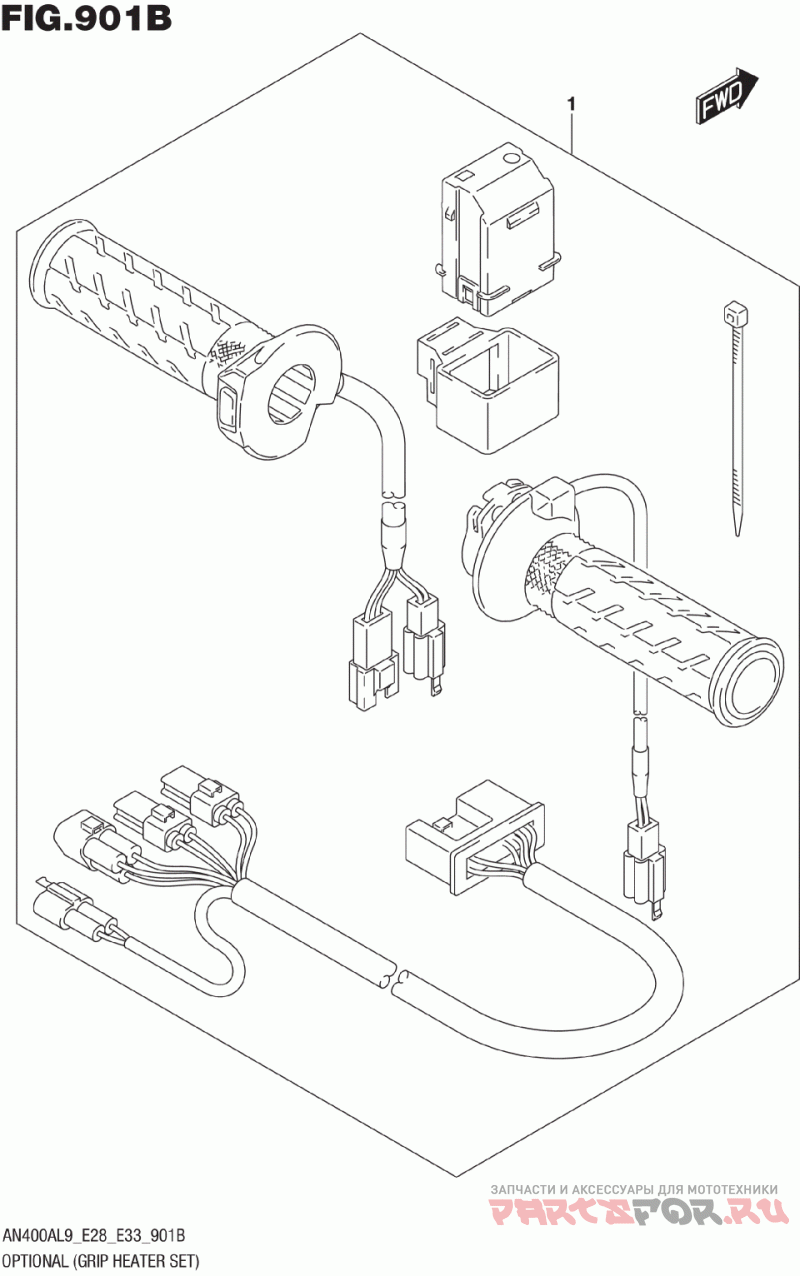 FIG.901B

1

FWD

ЗАПЧАСТИ И АКСЕССУАРЫ ДЛЯ МОТОТЕХНИКИ
PARTSFOR.RU

AN400AL9_E28_E33_901B
OPTIONAL (GRIP HEATER SET)