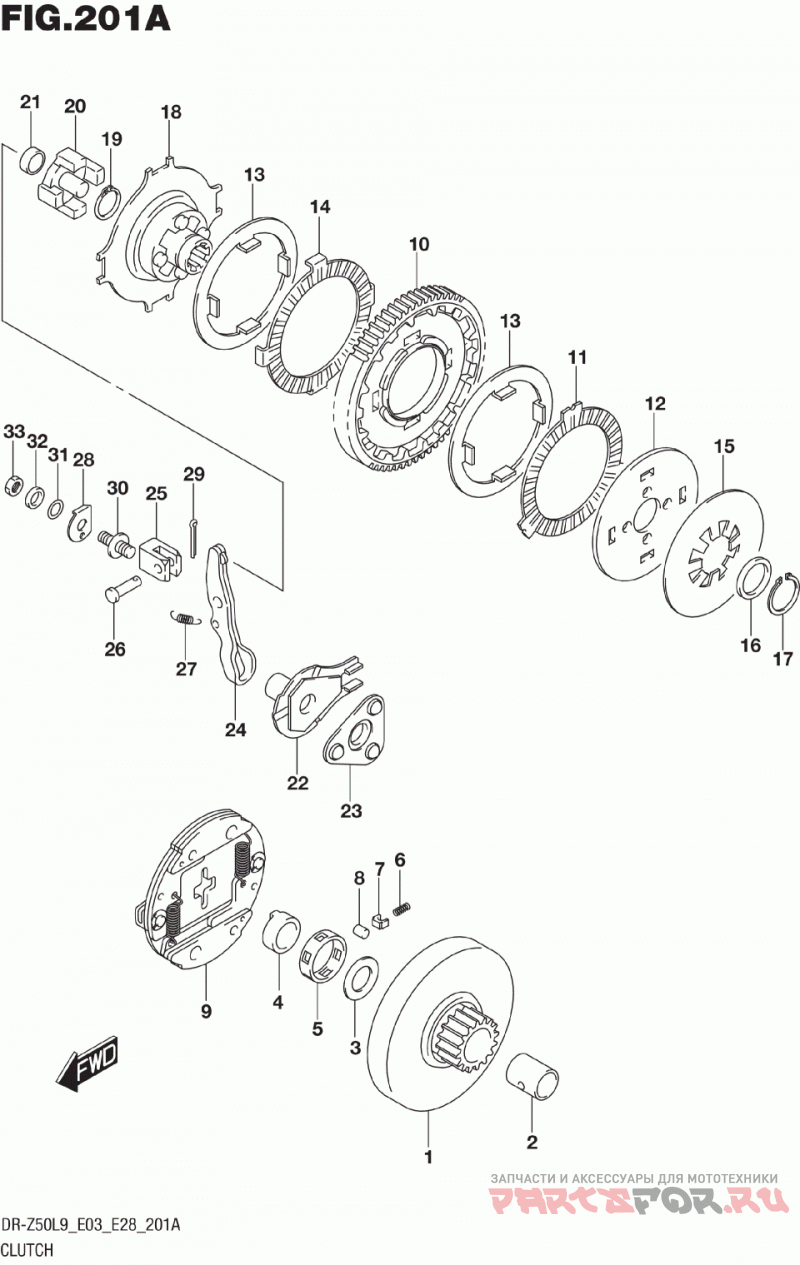 FIG.201A

21
20
19
18
13
14
10
13
11
12
15
16
17
33
32
31
28
30
25
29
26
27
24
22
23
8
7
6
9
4
5
3
1
2
FWD

ЗАПЧАСТИ И АКСЕССУАРЫ ДЛЯ МОТОТЕХНИКИ
PARTSFOR.RU

DR-Z50L9_E03_E28_201A
CLUTCH