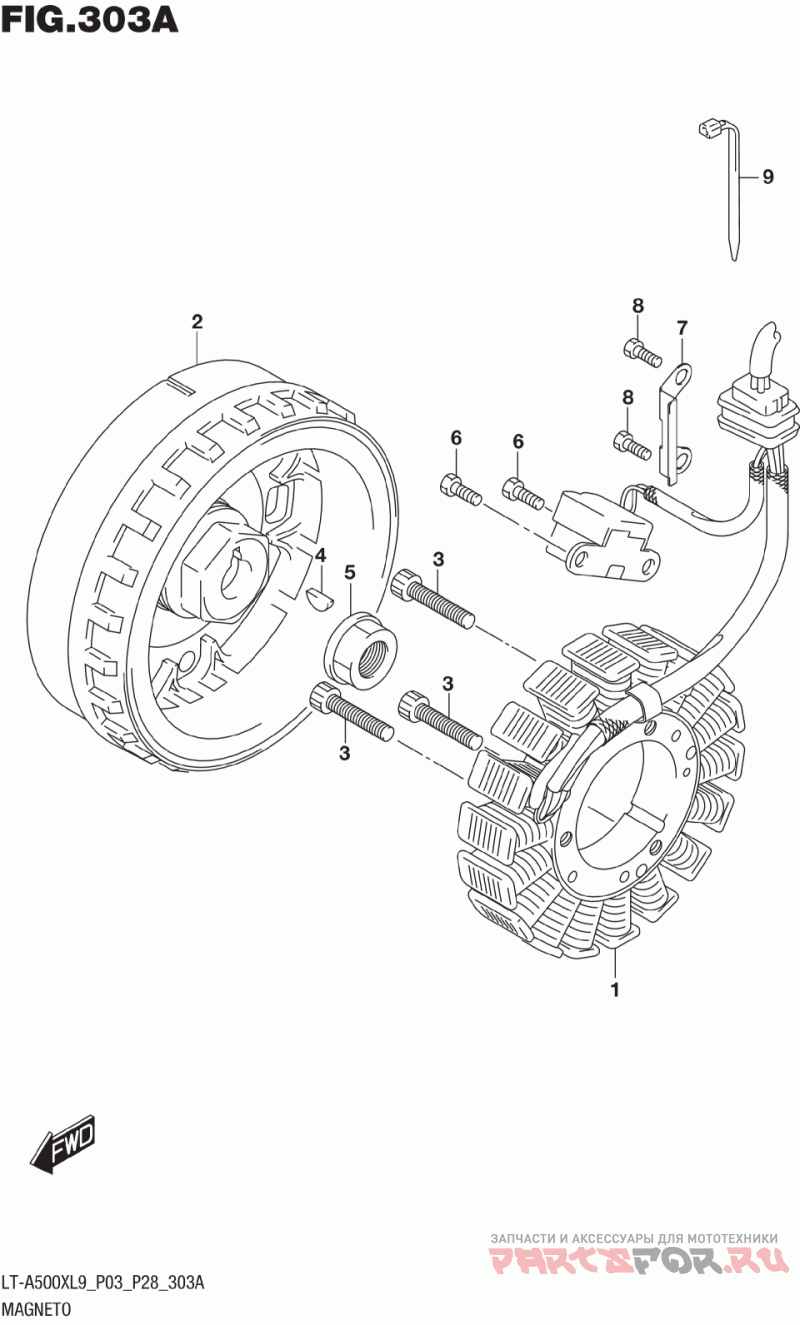 FIG.303A

9

2

8

7

8

6

6

4

5

3

3

3

1

FWD

ЗАПЧАСТИ И АКСЕССУАРЫ ДЛЯ МОТОТЕХНИКИ
PARTSFOR.RU

LT-A500XL9_P03_P28_303A
MAGNETO