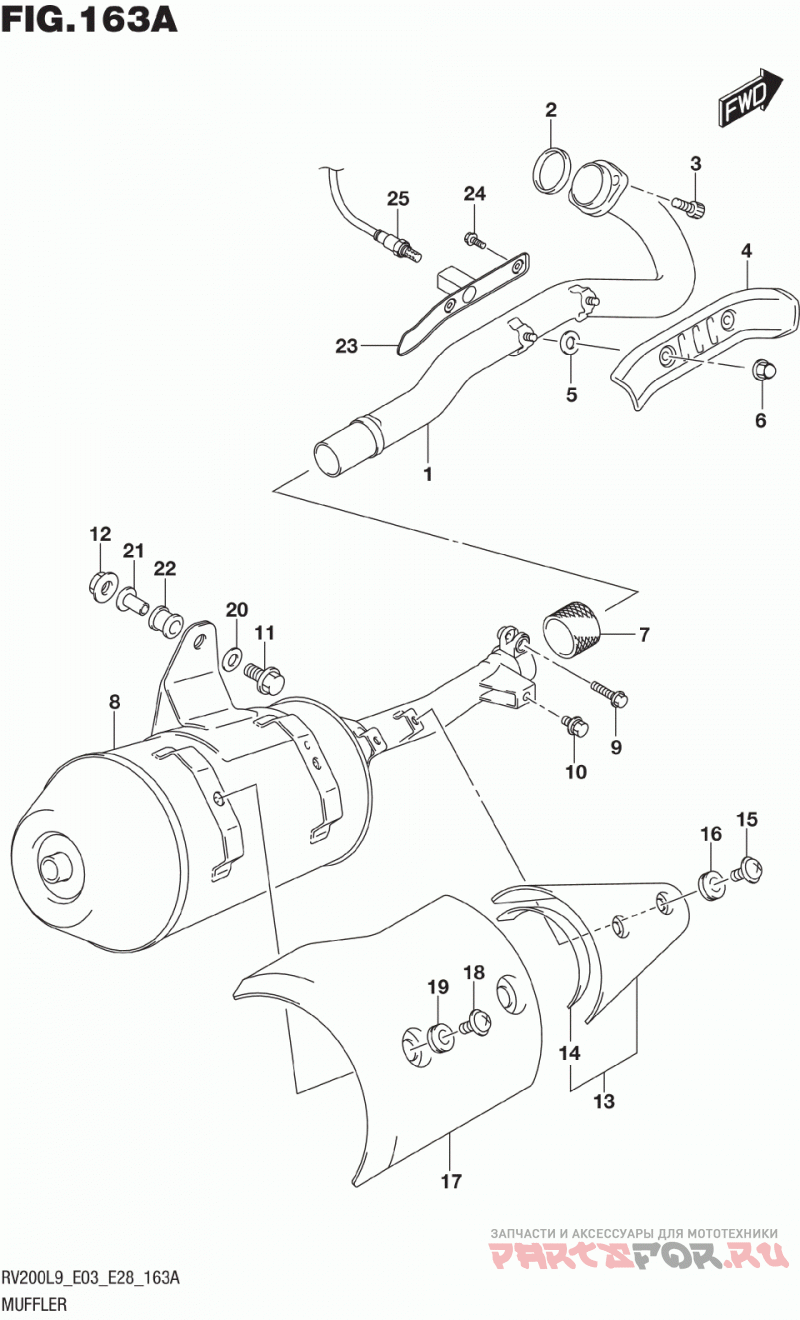 FIG.163A

FWD

2
3
25
24
4
23
5
6
1
12
21
22
20
11
7
8
9
10
16
15
19
18
14
13
17

ЗАПЧАСТИ И АКСЕССУАРЫ ДЛЯ МОТОТЕХНИКИ
PARTSFOR.RU

RV200L9_E03_E28_163A
MUFFLER