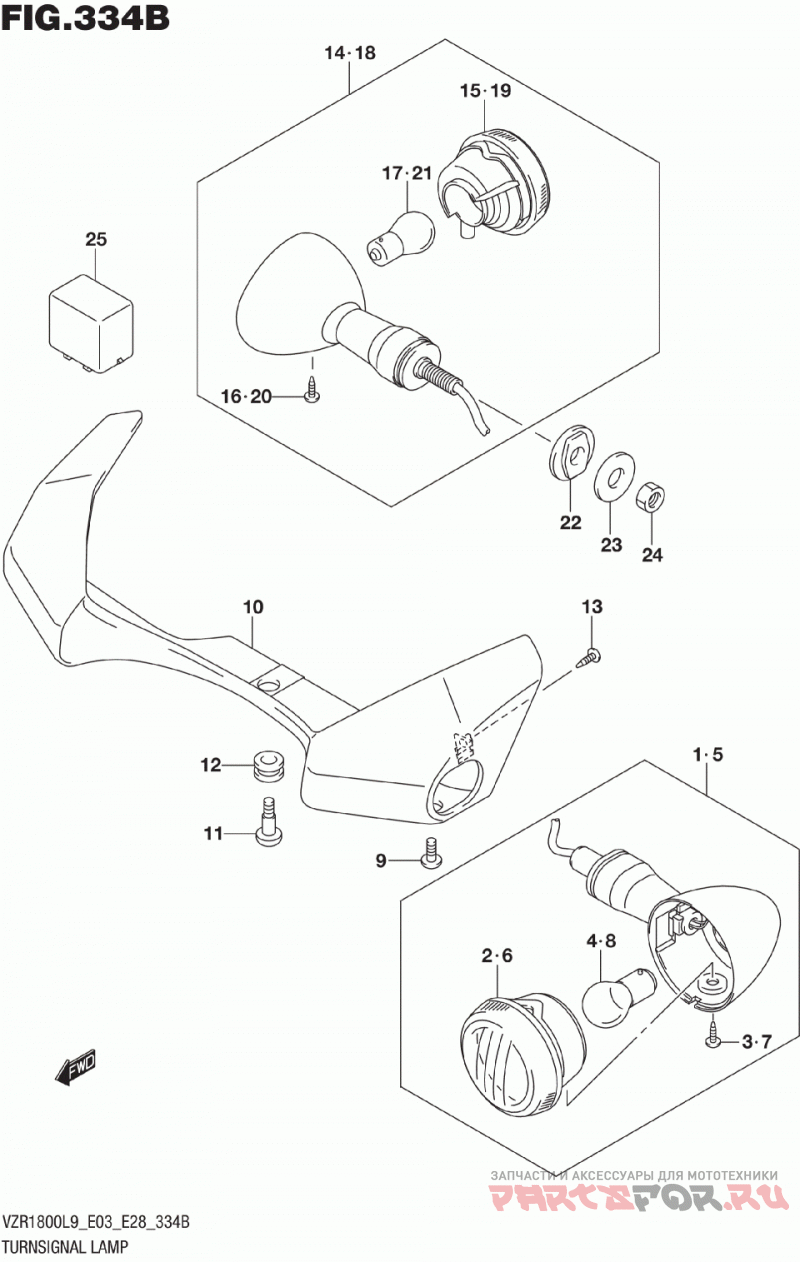 FIG.334B

14·18

15·19

17·21

25

16·20

22

23

24

10

13

12

11

9

1·5

2·6

4·8

3·7

FWD

ЗАПЧАСТИ И АКСЕССУАРЫ ДЛЯ МОТОТЕХНИКИ
PARTSFOR.RU

VZR1800L9_E03_E28_334B
TURNSIGNAL LAMP