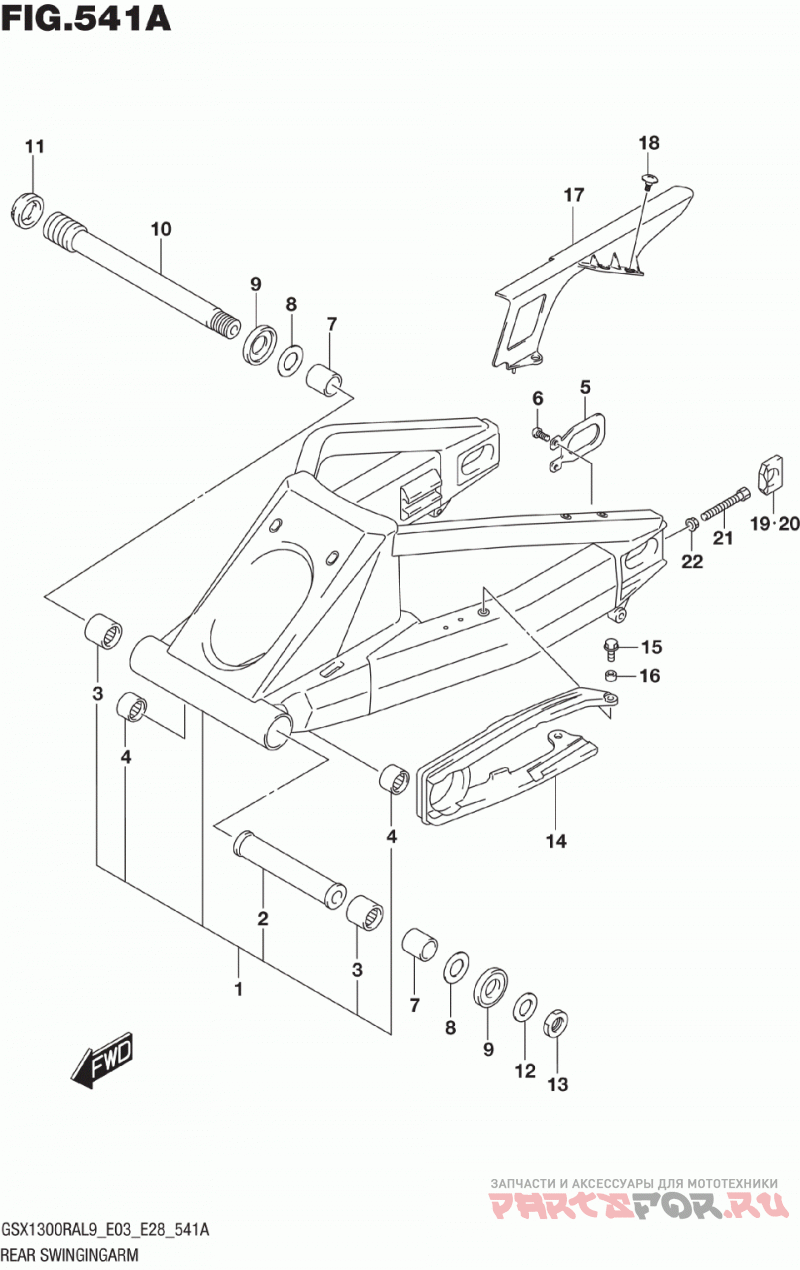 FIG.541A

11
10
9
8
7
18
17
6
5
19·20
21
22
15
16
3
4
4
14
2
3
1
7
8
9
12
13
FWD

ЗАПЧАСТИ И АКСЕССУАРЫ ДЛЯ МОТОТЕХНИКИ
PARTSFOR.RU

GSX1300RAL9_E03_E28_541A
REAR SWINGINGARM