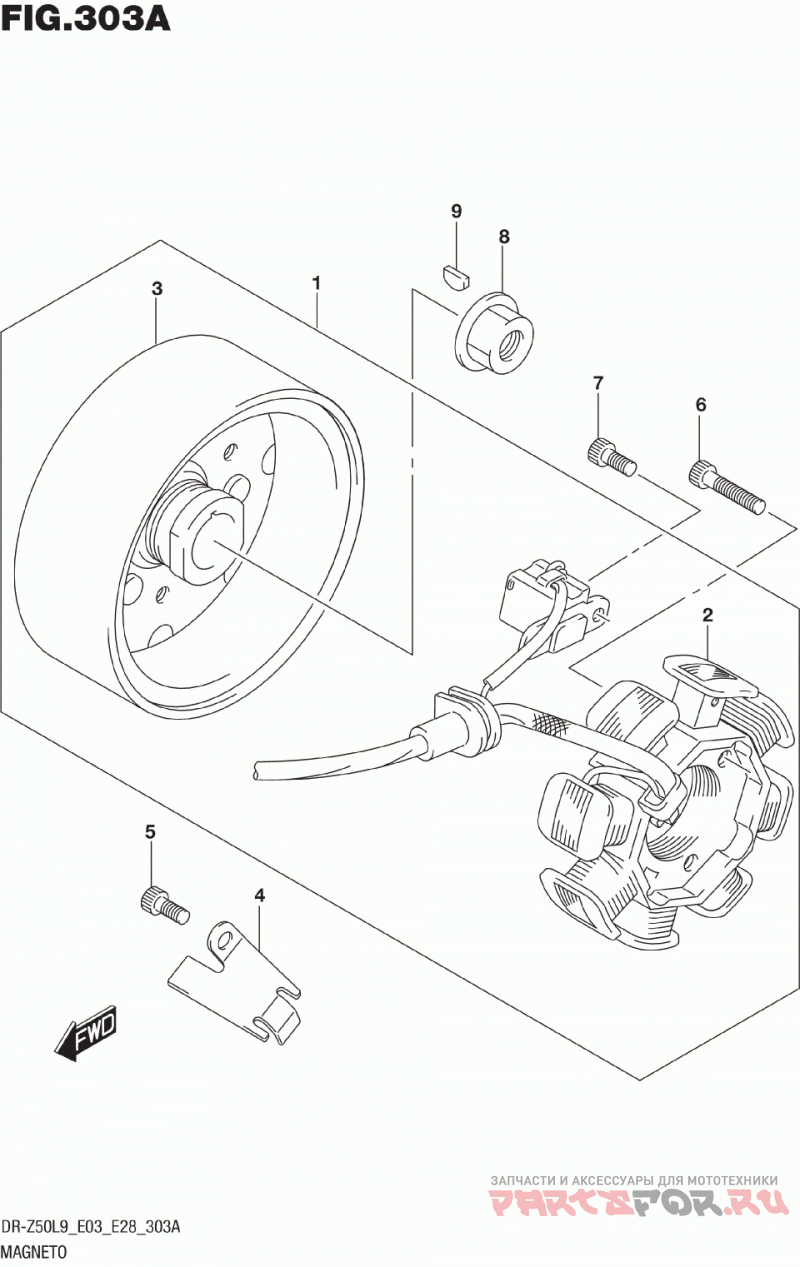 FIG.303A

9
8
3
1
7
6
2
5
4
FWD

ЗАПЧАСТИ И АКСЕССУАРЫ ДЛЯ МОТОТЕХНИКИ
PARTSFOR.RU

DR-Z50L9_E03_E28_303A
MAGNETO