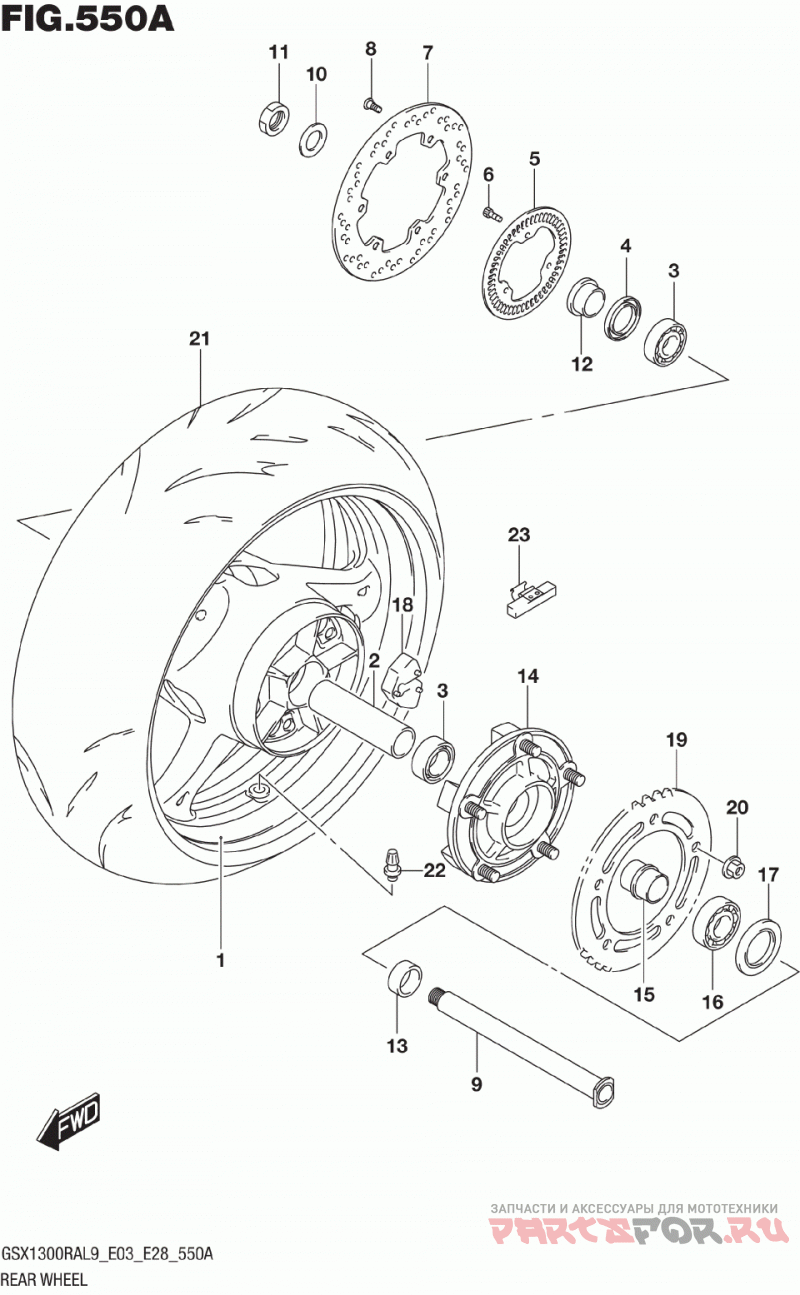 FIG.550A

11
10
8
7
6
5
4
3
12
21
23
18
2
3
14
19
20
17
22
1
15
16
13
9
FWD

ЗАПЧАСТИ И АКСЕССУАРЫ ДЛЯ МОТОТЕХНИКИ
PARTSFOR.RU

GSX1300RAL9_E03_E28_550A
REAR WHEEL