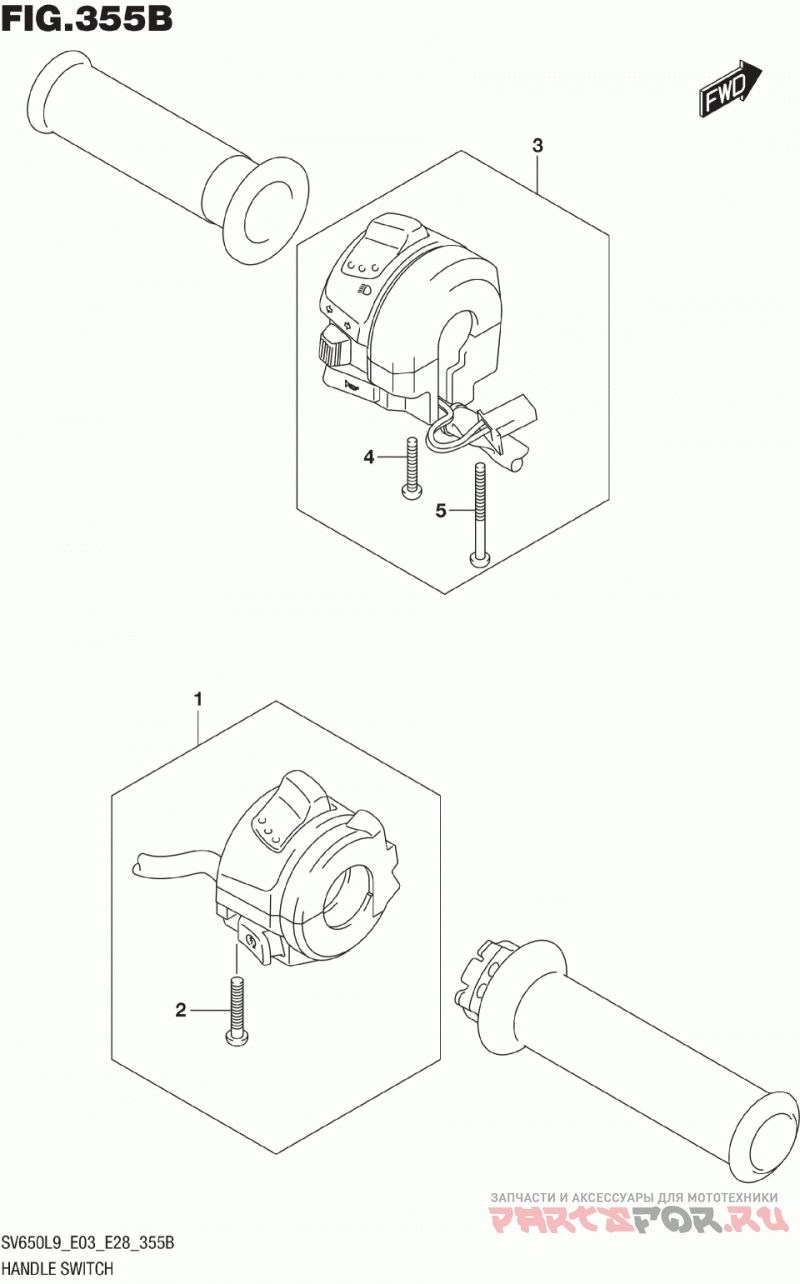 FIG.355B

FWD

3

4

5

1

2

ЗАПЧАСТИ И АКСЕССУАРЫ ДЛЯ МОТОТЕХНИКИ
PARTSFOR.RU

SV650L9_E03_E28_355B
HANDLE SWITCH