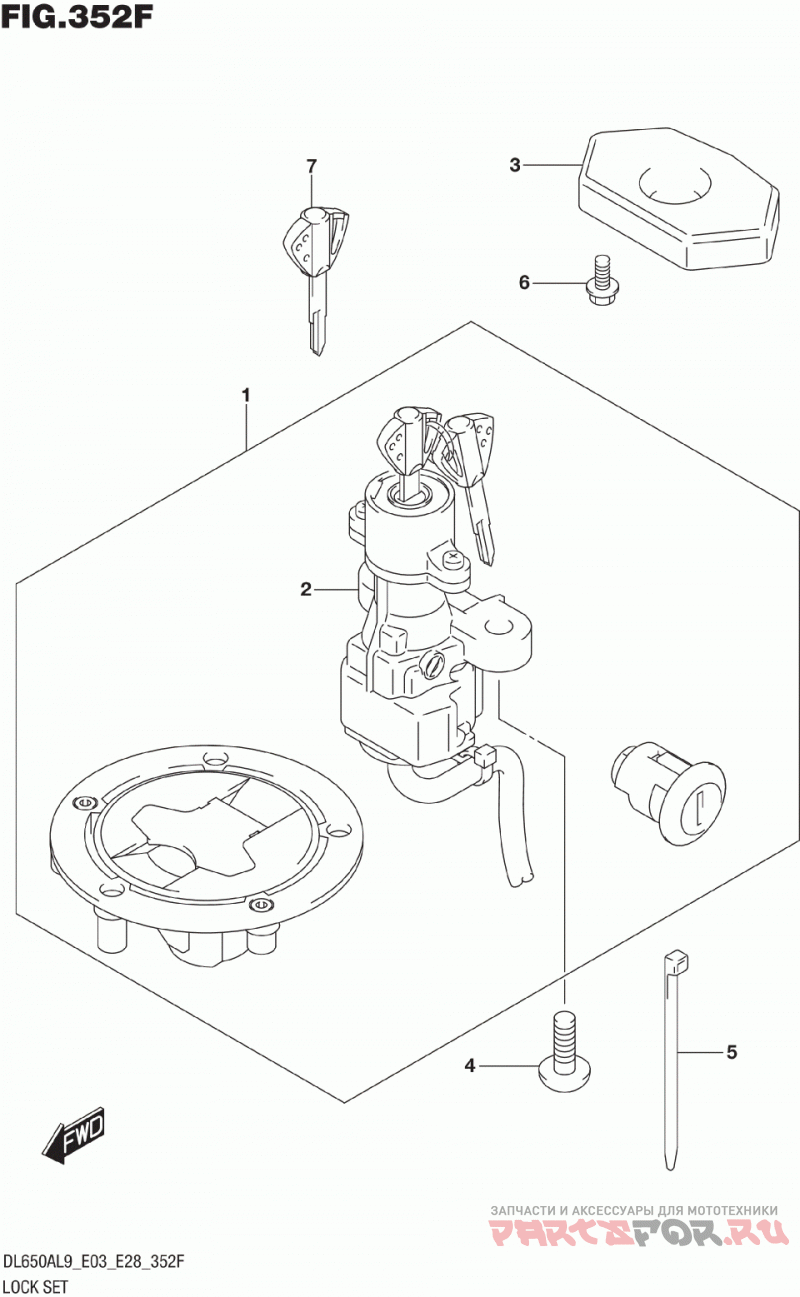 FIG.352F

7

3

6

1

2

4

5

FWD

ЗАПЧАСТИ И АКСЕССУАРЫ ДЛЯ МОТОТЕХНИКИ
PARTSFOR.RU

DL650AL9_E03_E28_352F
LOCK SET