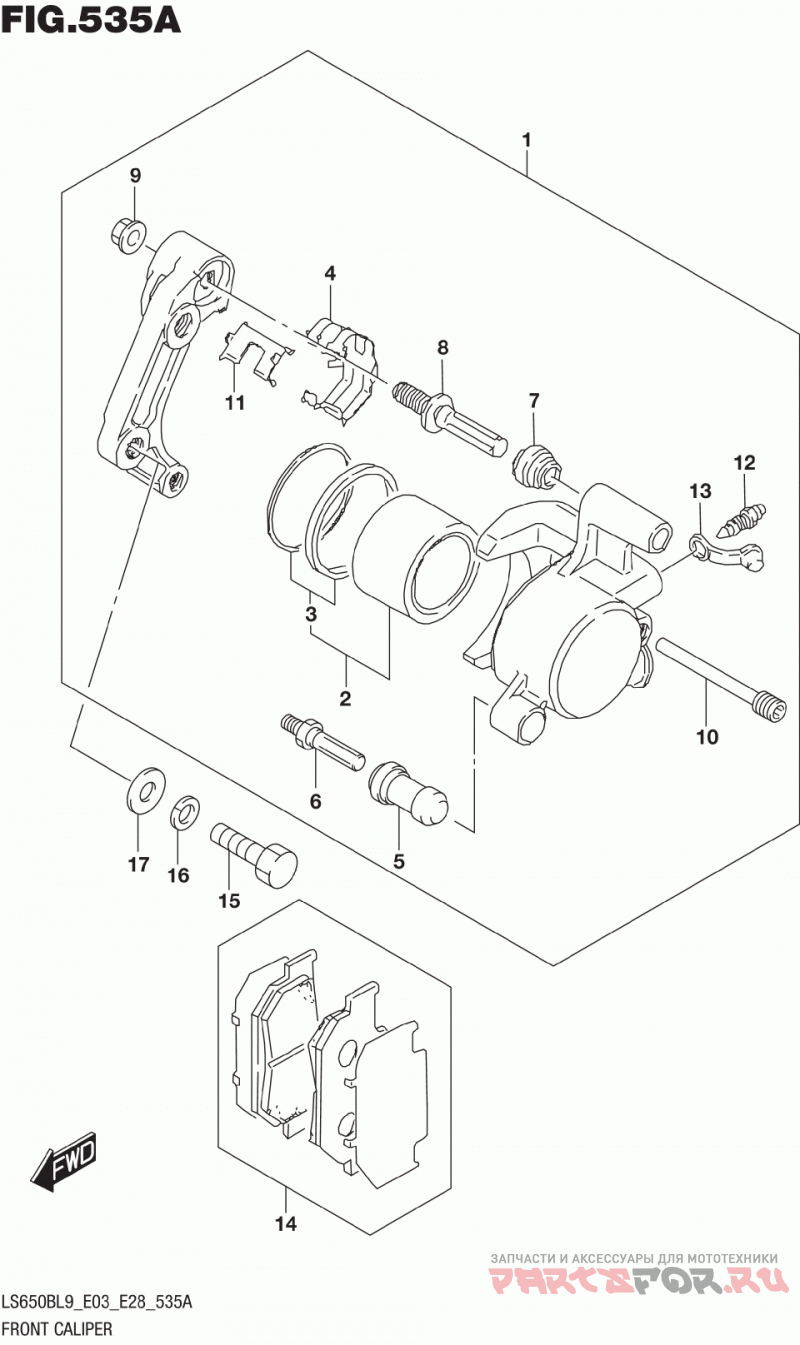 FIG.535A

1
9
4
8
11
7
12
13
3
2
10
6
5
17
16
15
14

FWD

ЗАПЧАСТИ И АКСЕССУАРЫ ДЛЯ МОТОТЕХНИКИ
PARTSFOR.RU

LS650BL9_E03_E28_535A
FRONT CALIPER