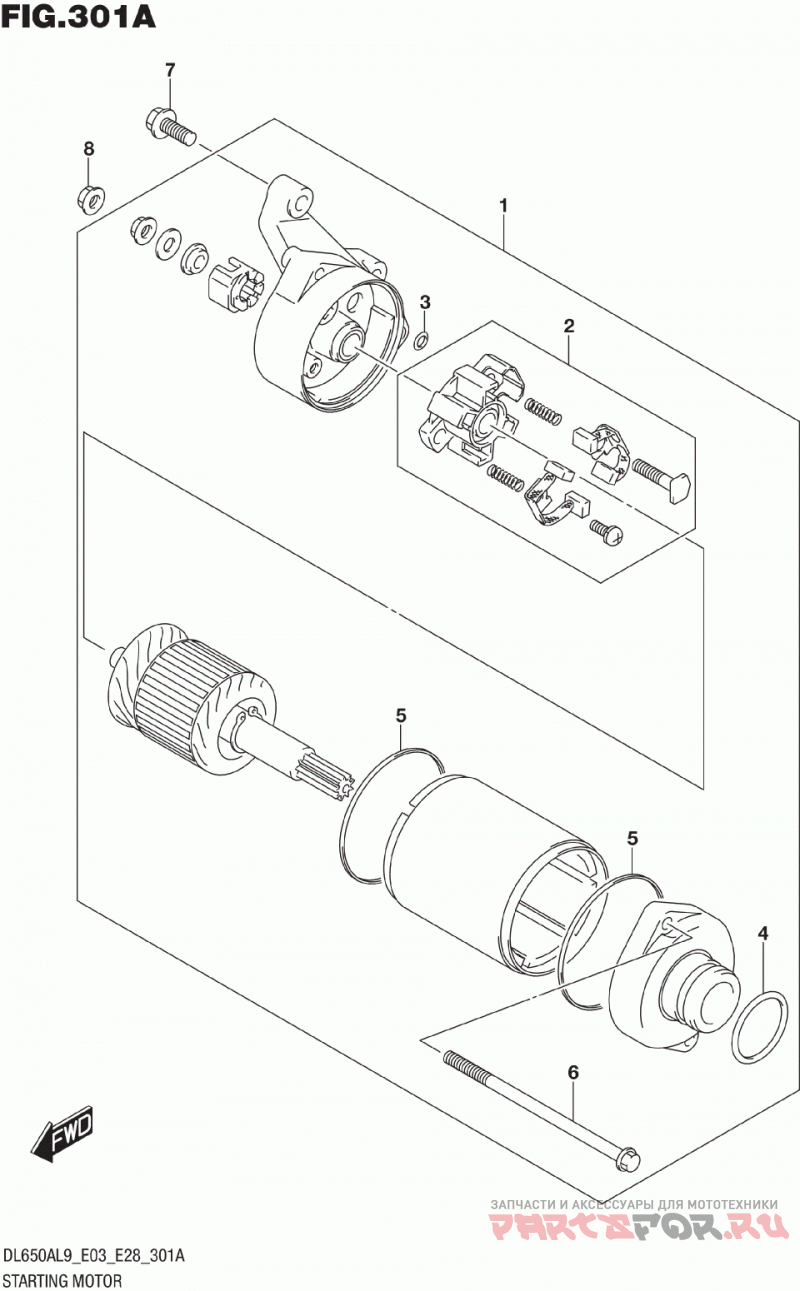 FIG.301A

7

8

1

3

2

5

5

4

6

FWD

ЗАПЧАСТИ И АКСЕССУАРЫ ДЛЯ МОТОТЕХНИКИ
PARTSFOR.RU

DL650AL9_E03_E28_301A
STARTING MOTOR