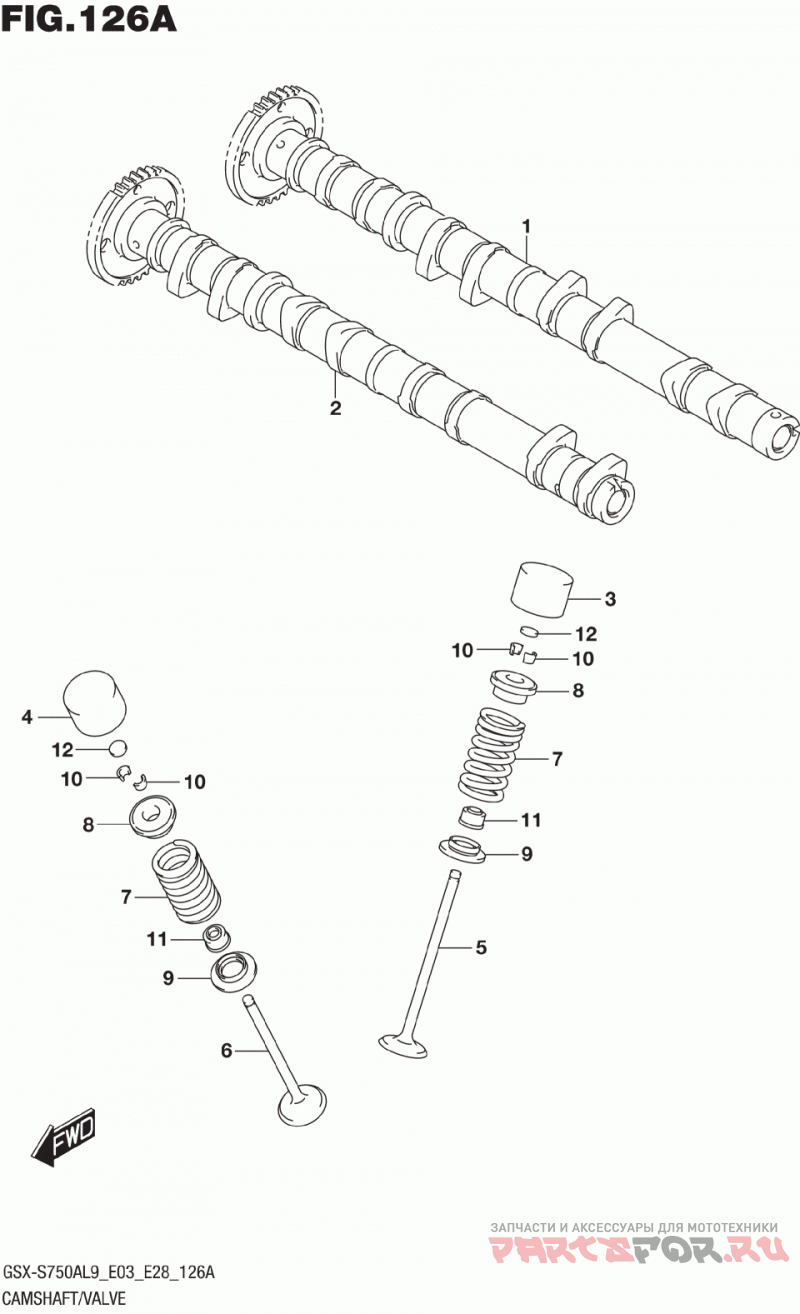 FIG.126A

1

2

3

12

10

10

8

7

11

9

5

4

12

10

10

8

7

11

9

6

FWD

ЗАПЧАСТИ И АКСЕССУАРЫ ДЛЯ МОТОТЕХНИКИ
PARTSFOR.RU

GSX-S750AL9_E03_E28_126A
CAMSHAFT/VALVE