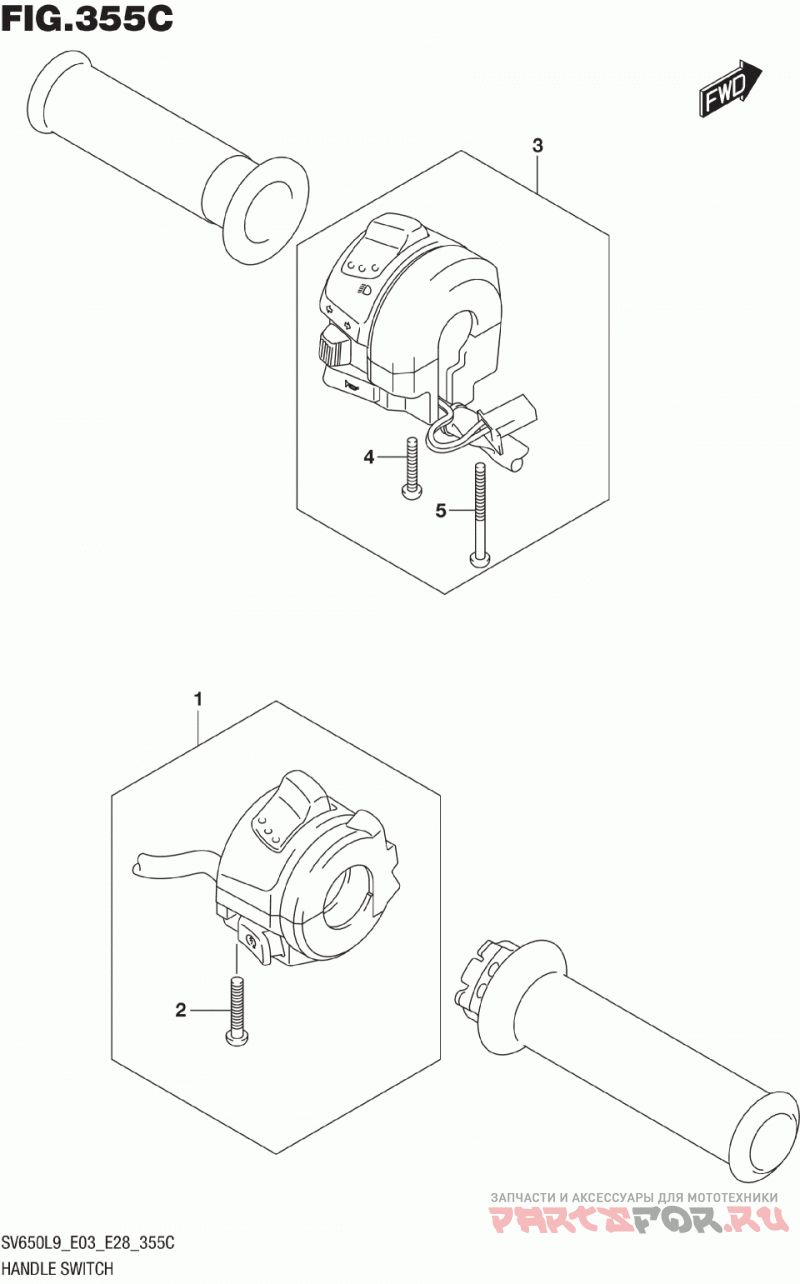 FIG.355C

FWD

3

4

5

1

2

ЗАПЧАСТИ И АКСЕССУАРЫ ДЛЯ МОТОТЕХНИКИ
PARTSFOR.RU

SV650L9_E03_E28_355C
HANDLE SWITCH