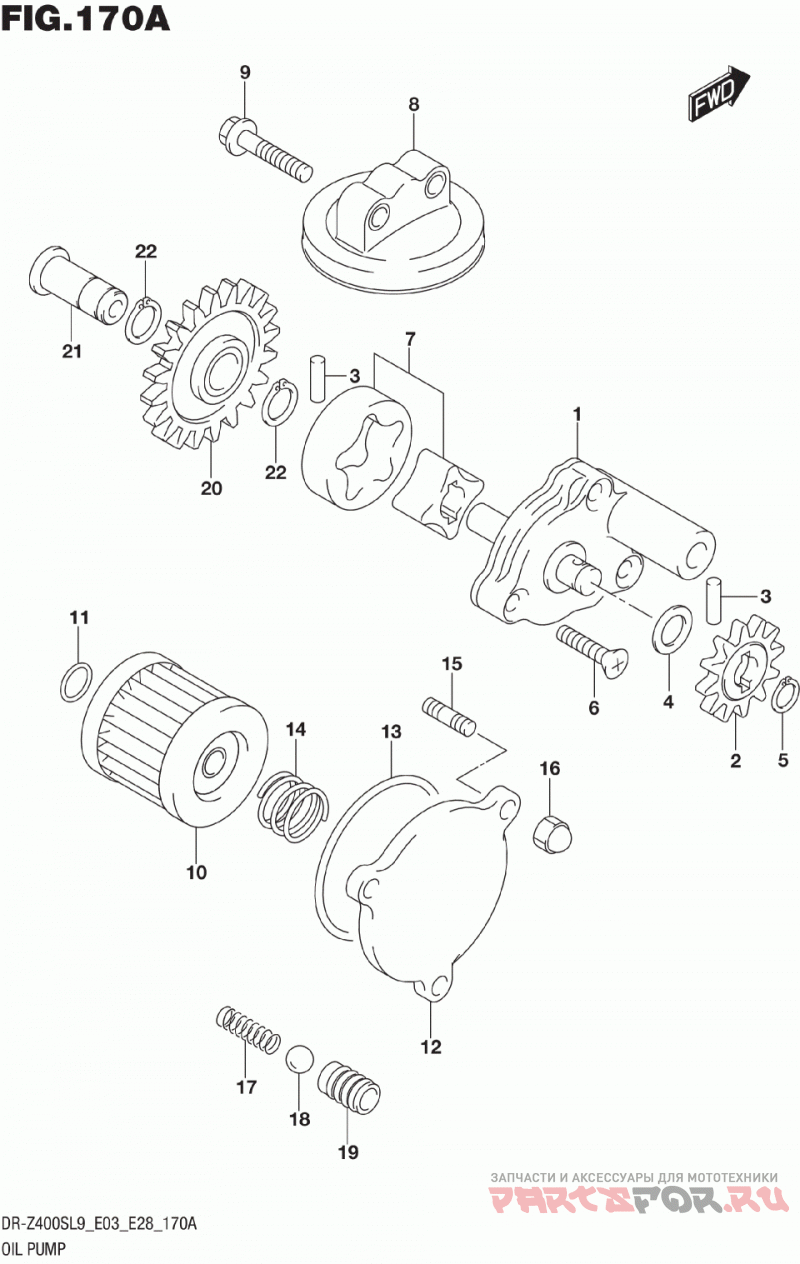 FIG.170A

FWD

9
8
22
21
7
3
1
22
20
3
11
15
6
4
14
13
16
2
5
10
12
17
18
19

ЗАПЧАСТИ И АКСЕССУАРЫ ДЛЯ МОТОТЕХНИКИ
PARTSFOR.RU

DR-Z400SL9_E03_E28_170A
OIL PUMP