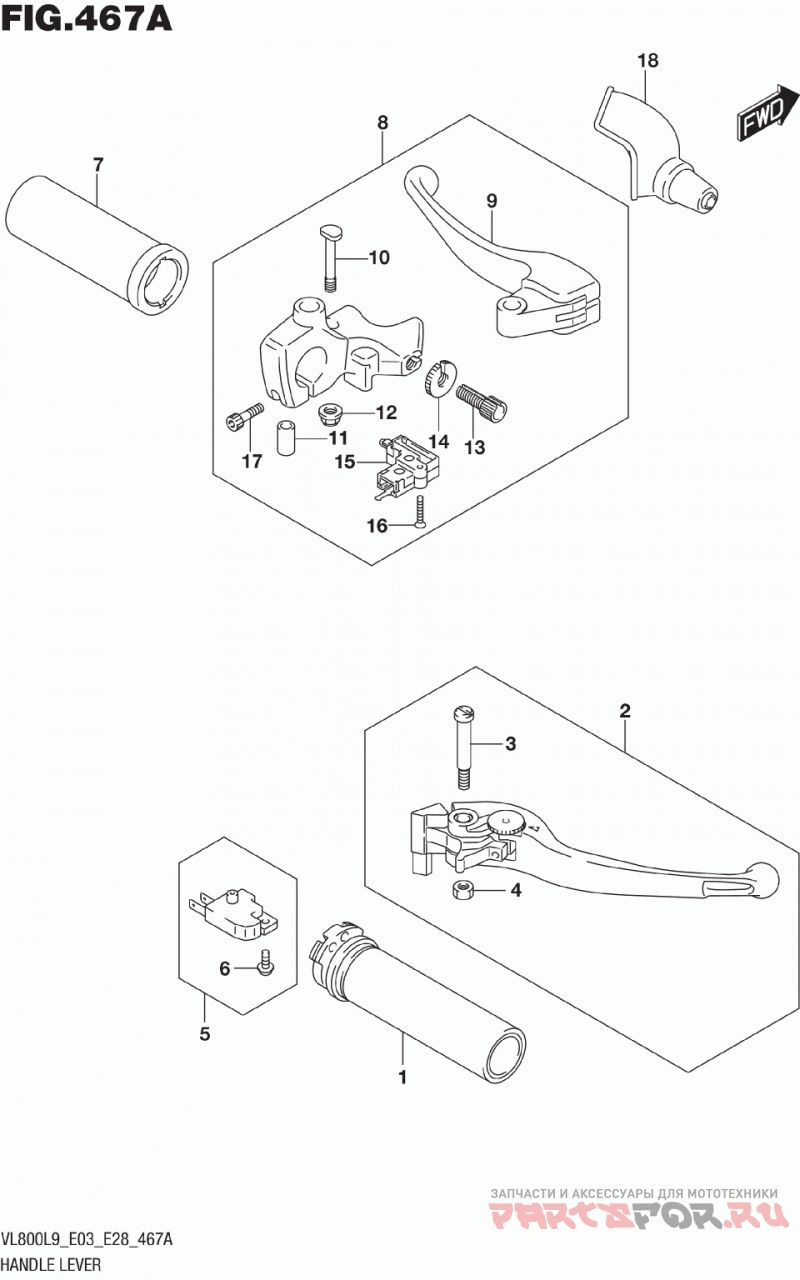 FIG.467A

18

FWD

8

7

9

10

12

11

14

13

17

15

16

2

3

4

5

6

1

ЗАПЧАСТИ И АКСЕССУАРЫ ДЛЯ МОТОТЕХНИКИ
PARTSFOR.RU

VL800L9_E03_E28_467A
HANDLE LEVER