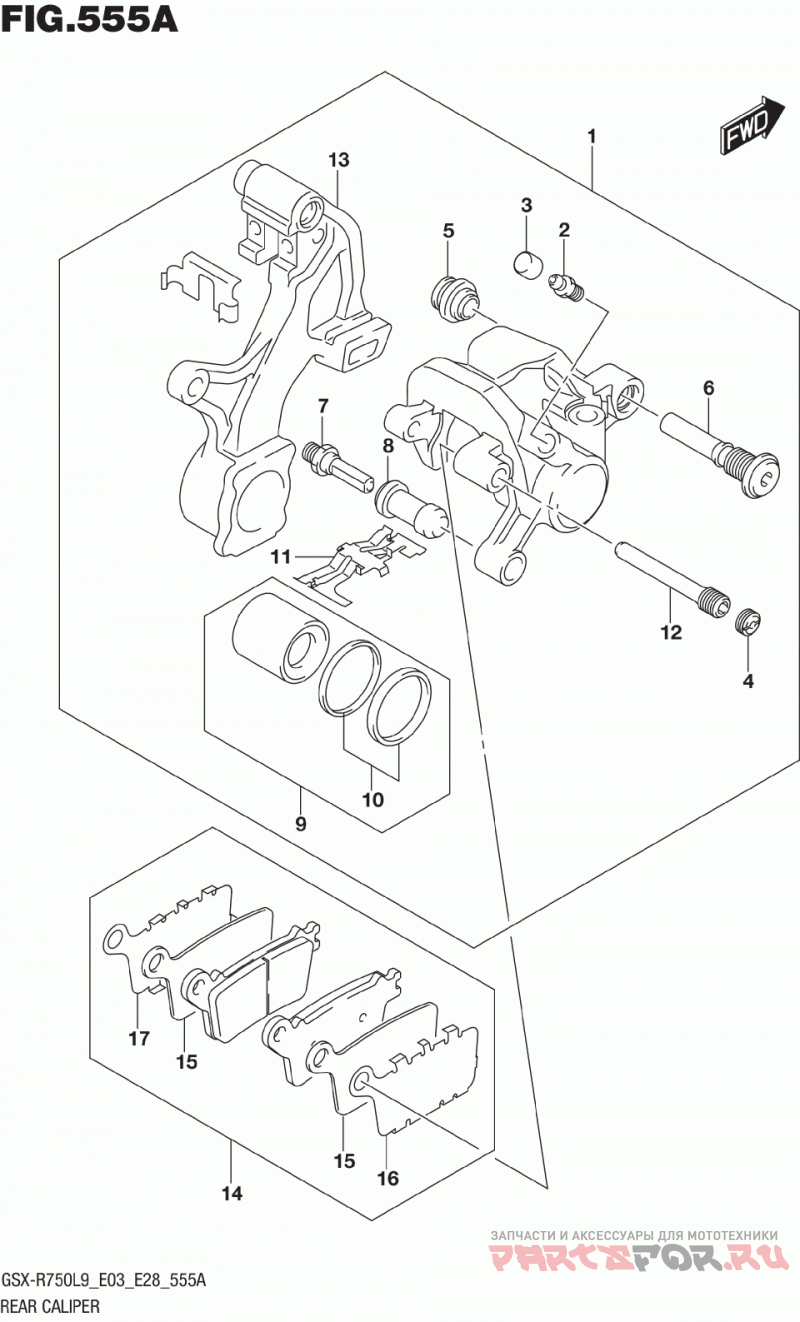 FIG.555A

FWD

1
13
3
2
5
6
7
8
11
12
4
10
9
17
15
15
16
14

ЗАПЧАСТИ И АКСЕССУАРЫ ДЛЯ МОТОТЕХНИКИ
PARTSFOR.RU

GSX-R750L9_E03_E28_555A
REAR CALIPER