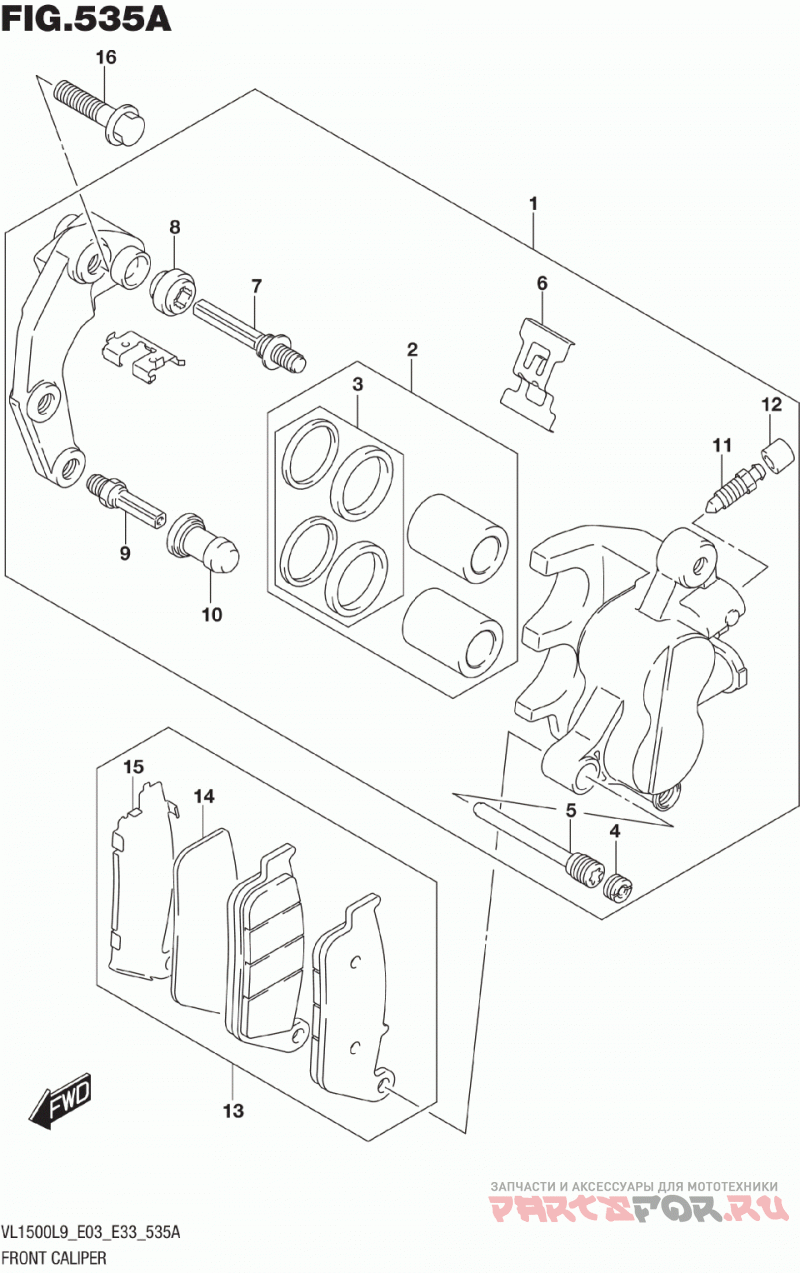 FIG.535A

16

1

8

7

6

2

3

12

11

9

10

15

14

5

4

13

FWD

ЗАПЧАСТИ И АКСЕССУАРЫ ДЛЯ МОТОТЕХНИКИ
PARTSFOR.RU

VL1500L9_E03_E33_535A
FRONT CALIPER