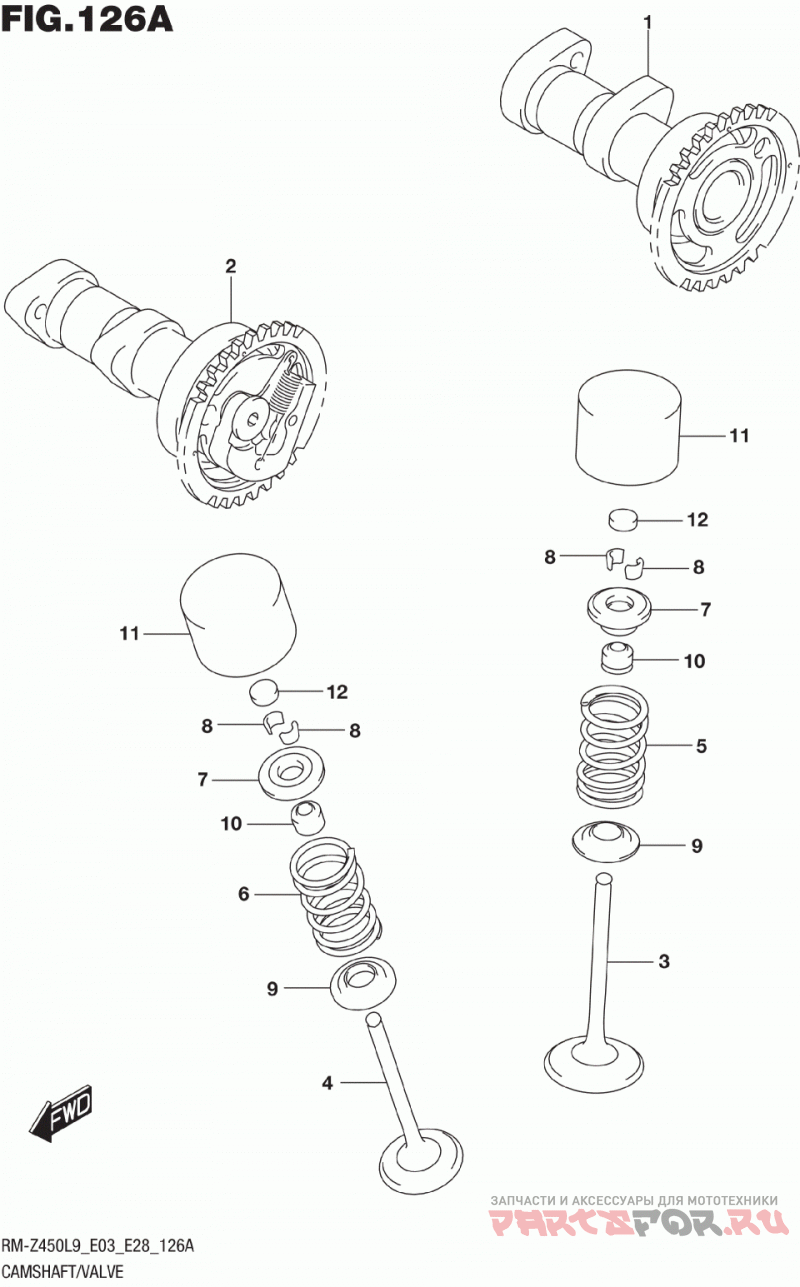 FIG.126A

1

2

11

12

8

8

7

10

5

9

3

11

12

8

8

7

10

6

9

4

FWD

ЗАПЧАСТИ И АКСЕССУАРЫ ДЛЯ МОТОТЕХНИКИ
PARTSFOR.RU

RM-Z450L9_E03_E28_126A
CAMSHAFT/VALVE