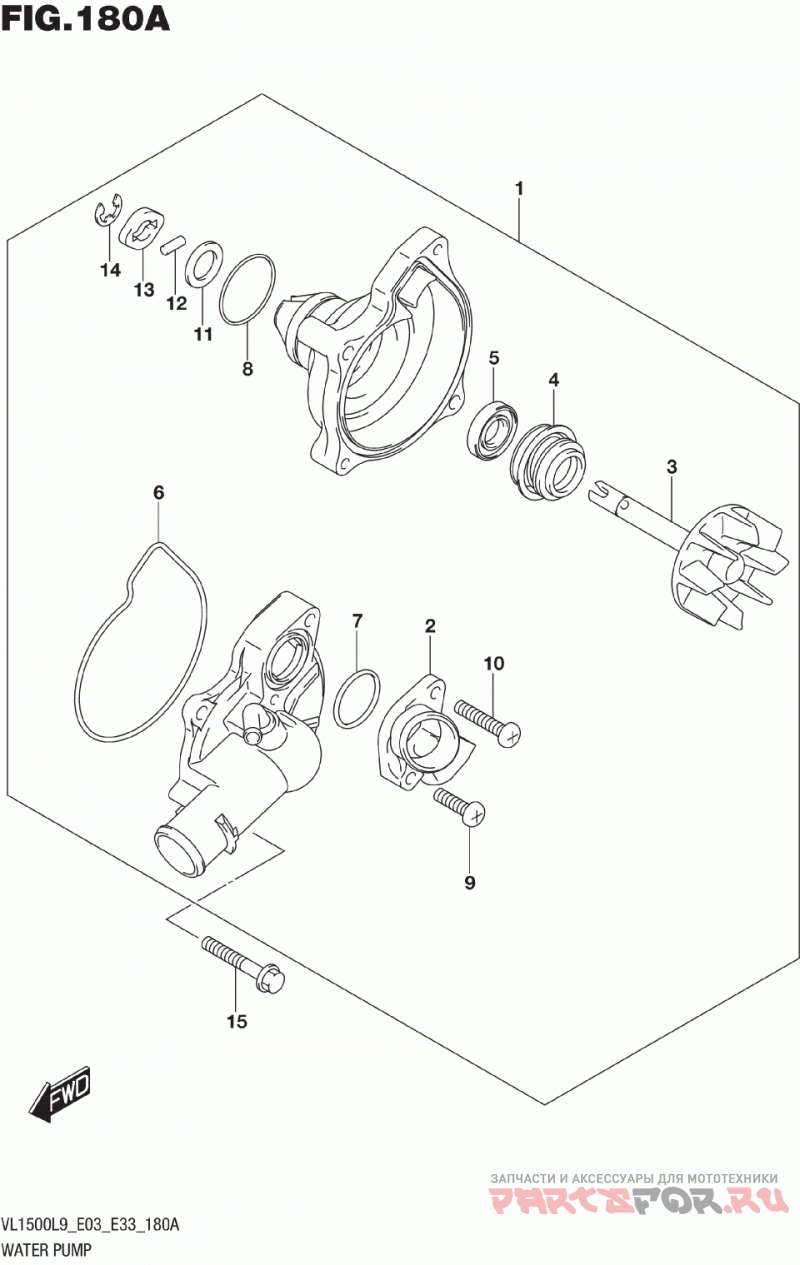 FIG.180A

1

14

13

12

11

8

5

4

3

6

7

2

10

9

15

FWD

ЗАПЧАСТИ И АКСЕССУАРЫ ДЛЯ МОТОТЕХНИКИ
PARTSFOR.RU

VL1500L9_E03_E33_180A
WATER PUMP