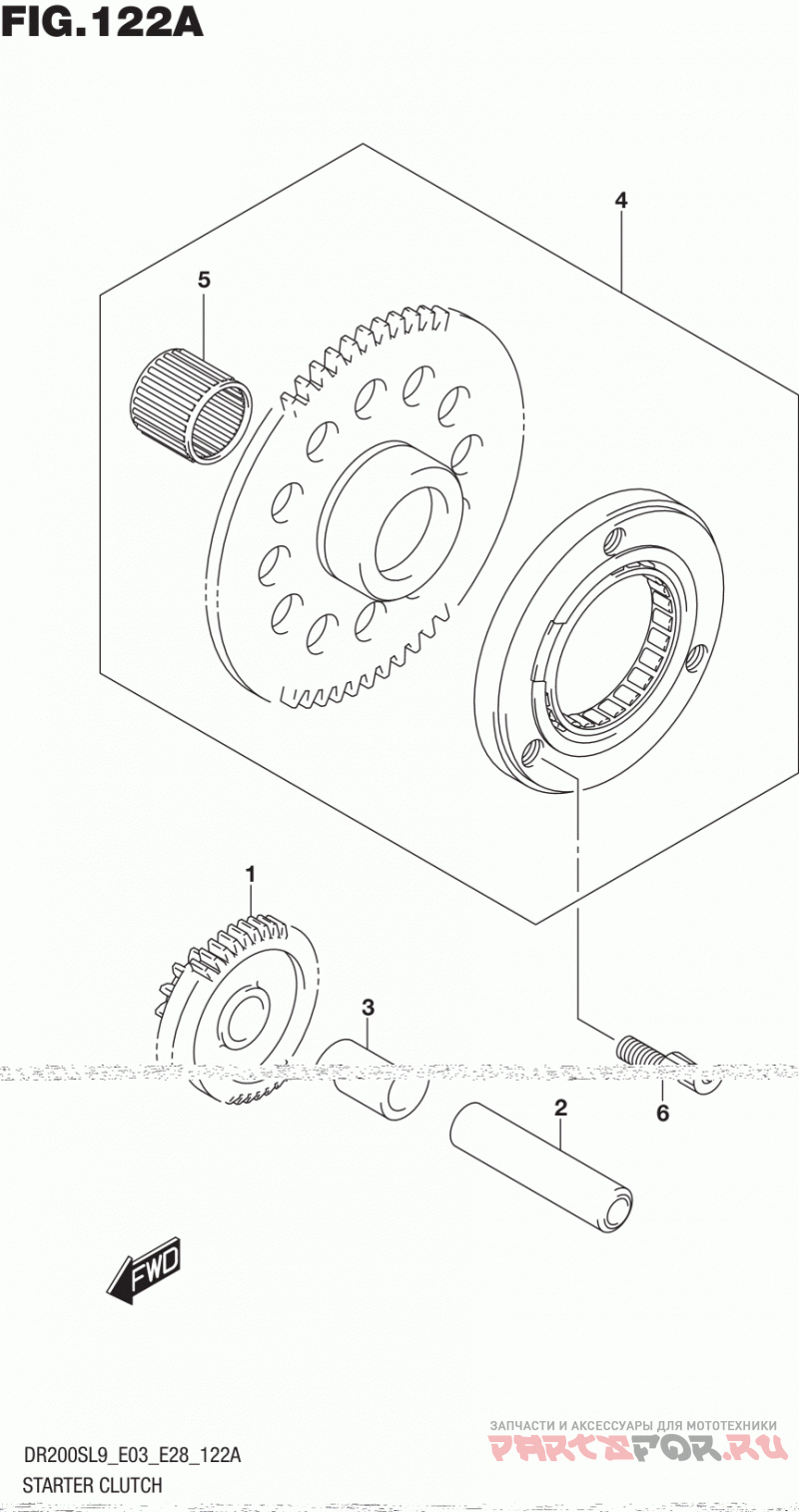 FIG.122A

4

5

1

3

2

6

FWD

DR200SL9_E03_E28_122A
STARTER CLUTCH

ЗАПЧАСТИ И АКСЕССУАРЫ ДЛЯ МОТОТЕХНИКИ
PARTSFOR.RU