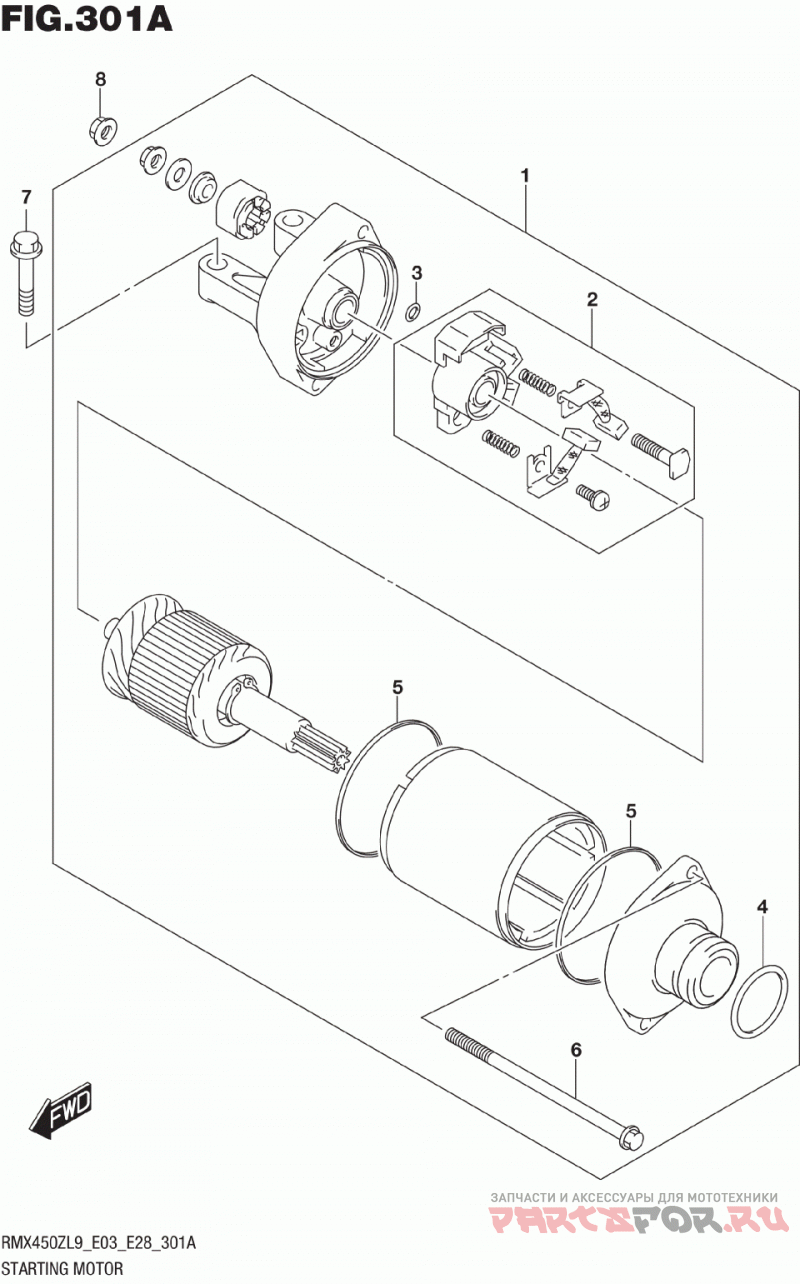 FIG.301A

8

7

1

3

2

5

5

4

6

FWD

ЗАПЧАСТИ И АКСЕССУАРЫ ДЛЯ МОТОТЕХНИКИ
PARTSFOR.RU

RMX450ZL9_E03_E28_301A
STARTING MOTOR