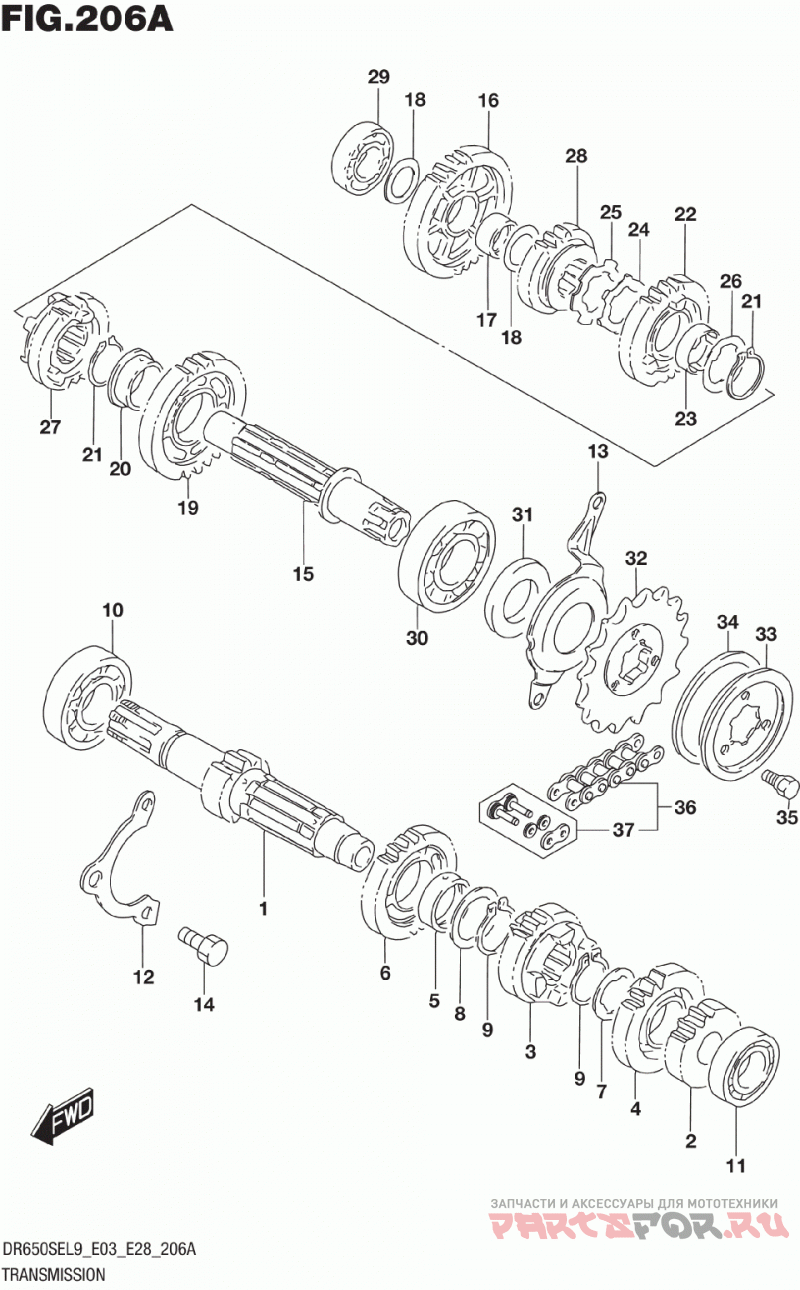 FIG.206A

29
18
16
28
25
24
22
26
21
17
18
23
27
21
20
19
15
13
31
32
30
34
33
10
36
37
35
1
12
14
6
5
8
9
3
9
7
4
2
11
FWD

ЗАПЧАСТИ И АКСЕССУАРЫ ДЛЯ МОТОТЕХНИКИ
PARTSFOR.RU

DR650SEL9_E03_E28_206A
TRANSMISSION