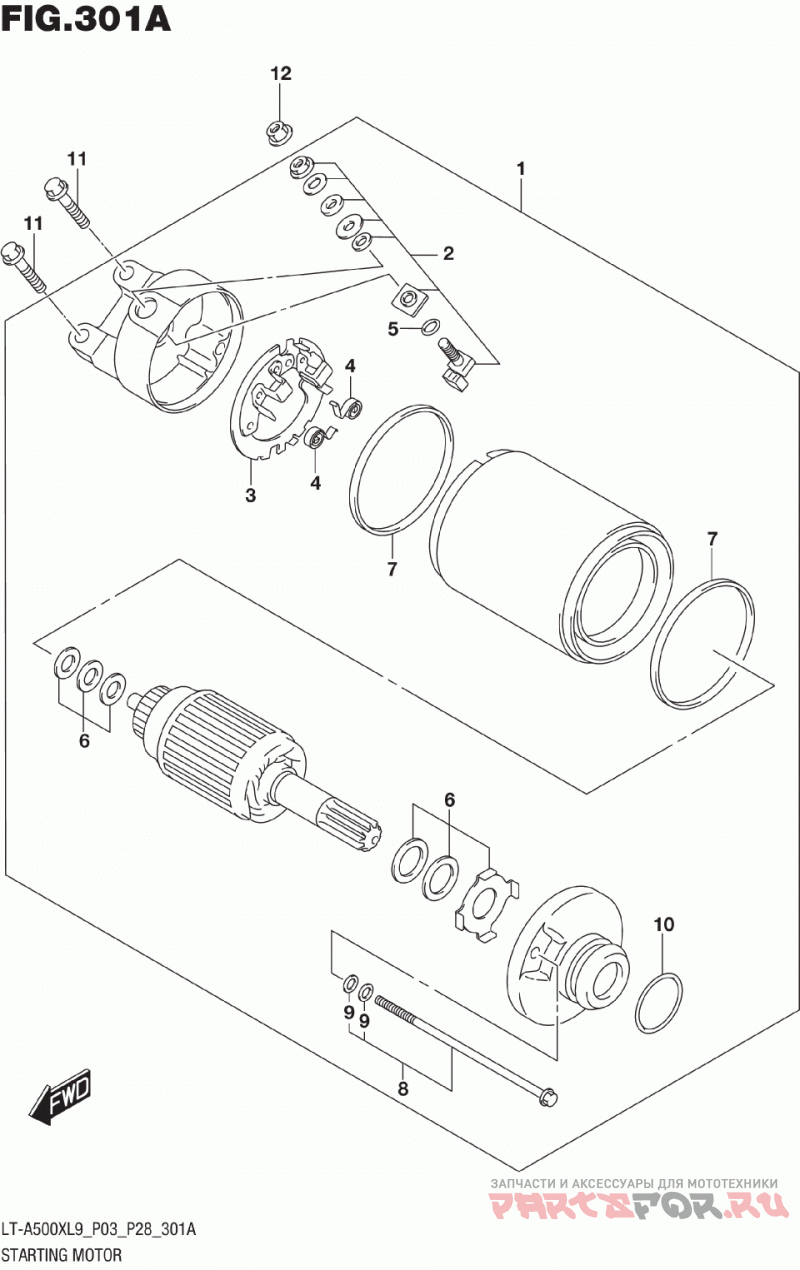 FIG.301A

12

11

11

1

2

5

4

4

3

7

7

6

6

10

9

9

8

FWD

ЗАПЧАСТИ И АКСЕССУАРЫ ДЛЯ МОТОТЕХНИКИ
PARTSFOR.RU

LT-A500XL9_P03_P28_301A
STARTING MOTOR