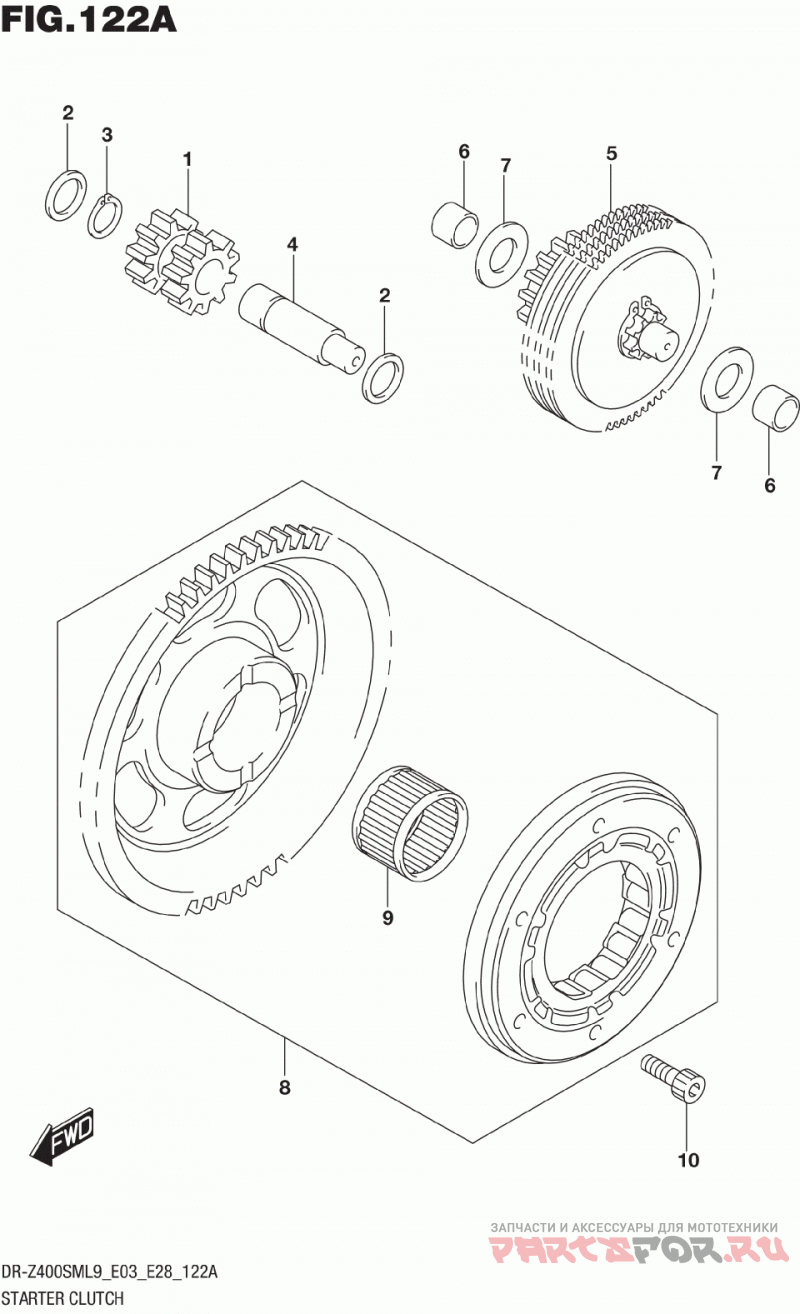 FIG.122A

2
3
1
4
2
6
7
5
7
6
9
8
10
FWD

ЗАПЧАСТИ И АКСЕССУАРЫ ДЛЯ МОТОТЕХНИКИ
PARTSFOR.RU

DR-Z400SML9_E03_E28_122A
STARTER CLUTCH