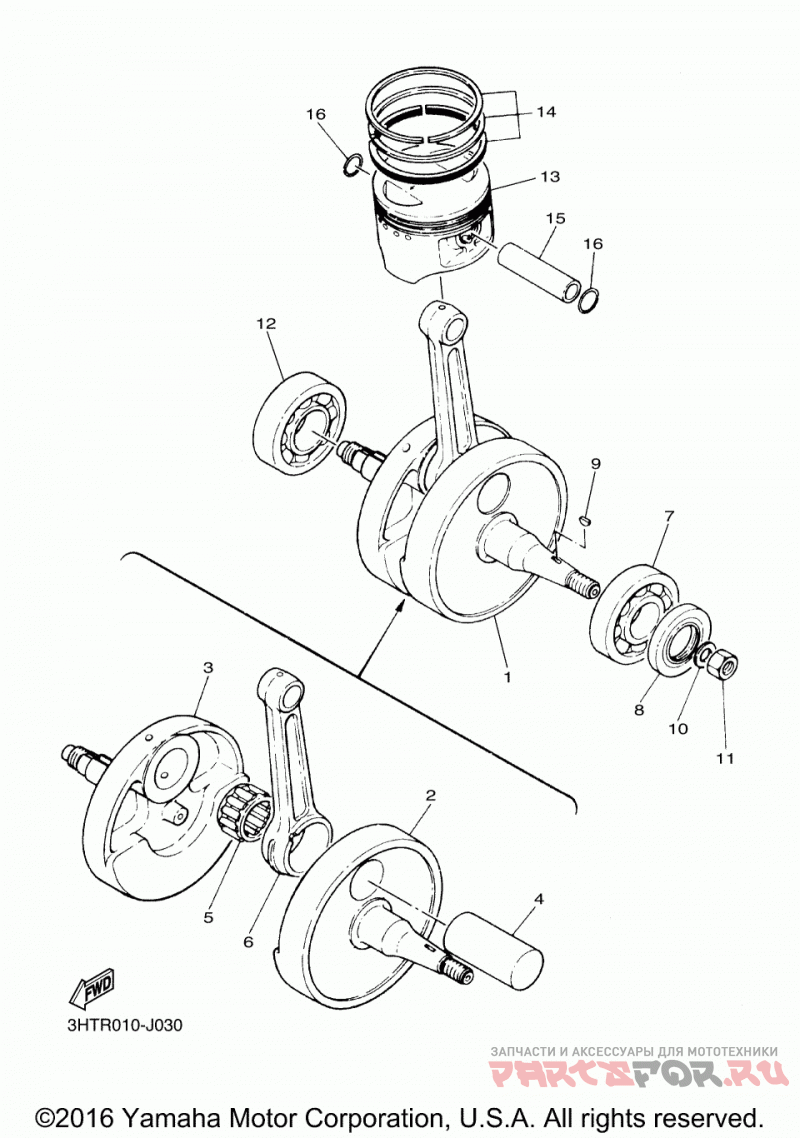 16
14
13
15
16
12
9
7
1
8
10
11
3
2
5
6
4
FWD
3HTR010-J030
ЗАПЧАСТИ И АКСЕССУАРЫ ДЛЯ МОТОТЕХНИКИ
PARTSFOR.RU
©2016 Yamaha Motor Corporation, U.S.A. All rights reserved.