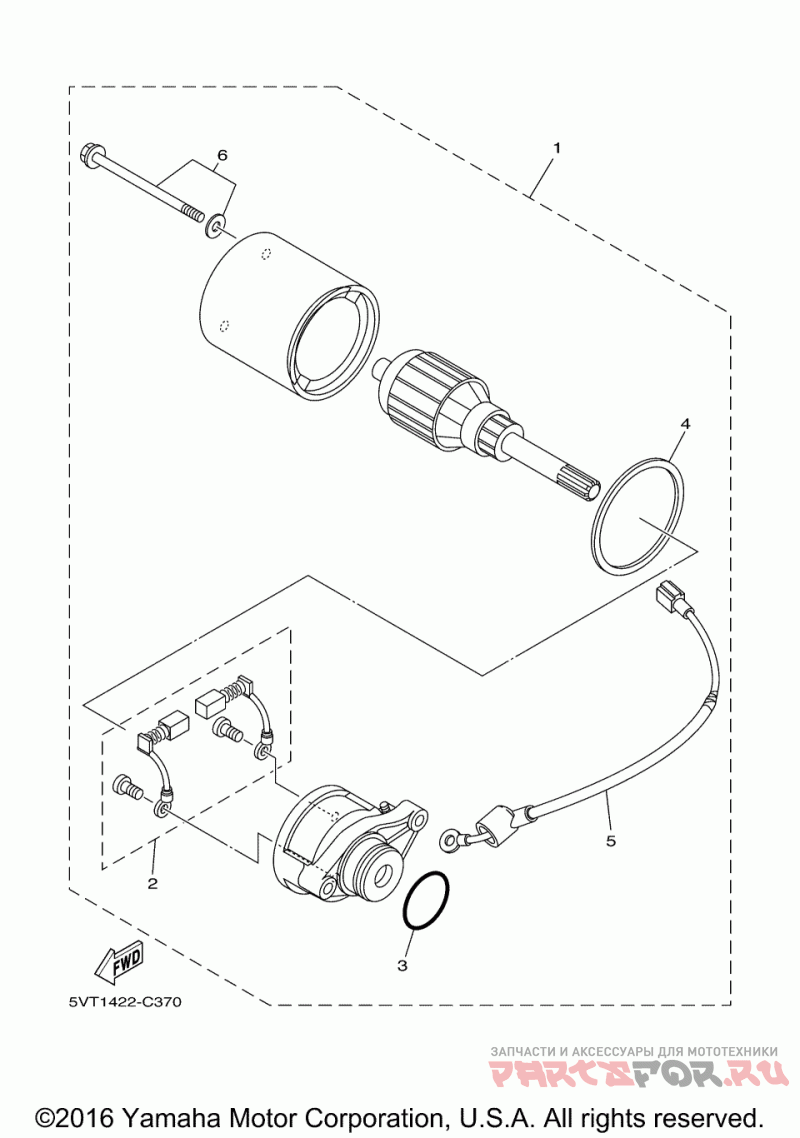 6
1
4
5
2
3
FWD
5VT1422-C370
ЗАПЧАСТИ И АКСЕССУАРЫ ДЛЯ МОТОТЕХНИКИ
PARTSFOR.RU
©2016 Yamaha Motor Corporation, U.S.A. All rights reserved.