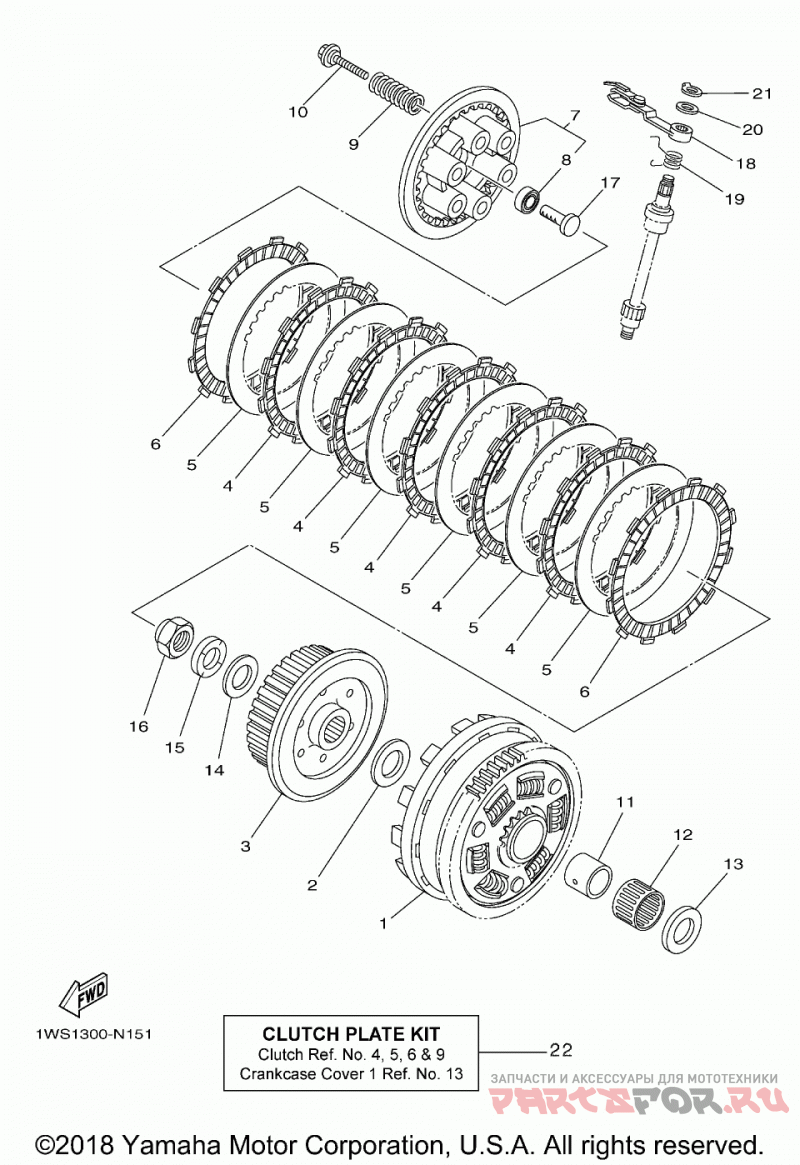 10
9
7
8
17
21
20
18
19
6
5
4
5
4
5
4
5
4
5
4
5
6
16
15
14
3
2
1
11
12
13
FWD
1WS1300-N151

CLUTCH PLATE KIT
Clutch Ref. No. 4, 5, 6 & 9
Crankcase Cover 1 Ref. No. 13

22
ЗАПЧАСТИ И АКСЕССУАРЫ ДЛЯ МОТОТЕХНИКИ
PARTSFOR.RU
©2018 Yamaha Motor Corporation, U.S.A. All rights reserved.