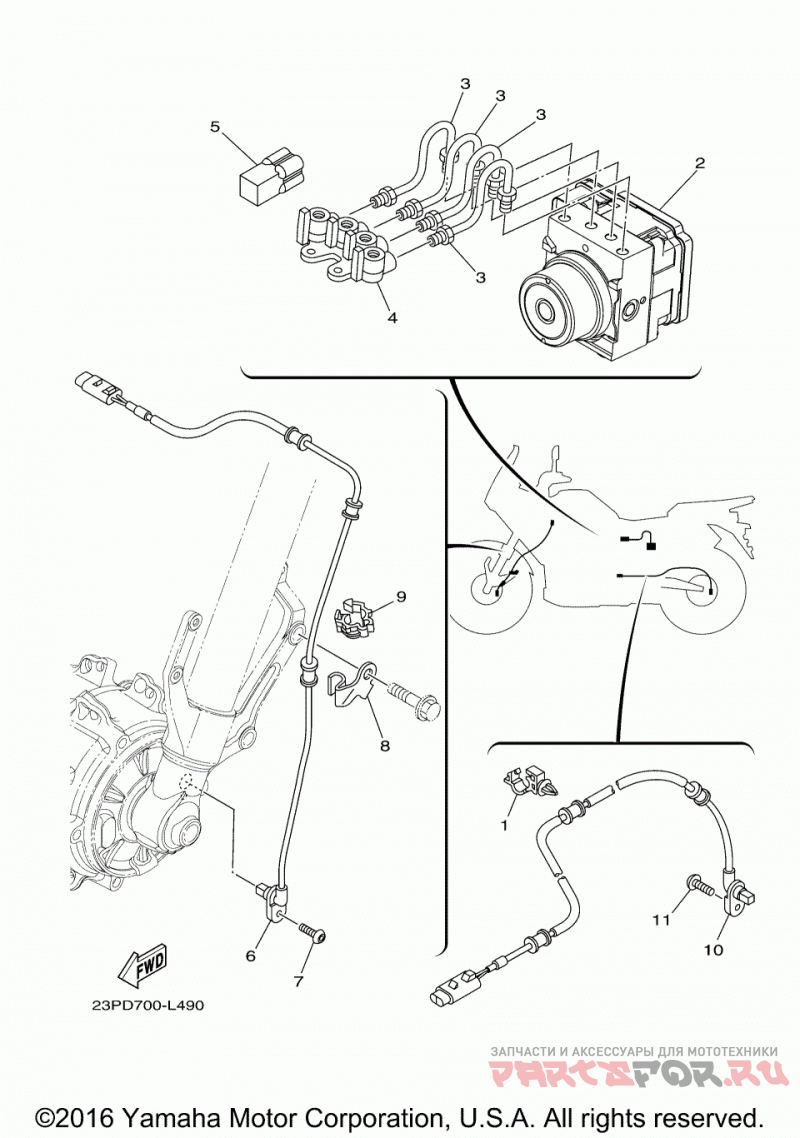 3
3
3
5
2
3
4
9
8
1
11
10
6
7
FWD
23PD700-L490
ЗАПЧАСТИ И АКСЕССУАРЫ ДЛЯ МОТОТЕХНИКИ
PARTSFOR.RU
©2016 Yamaha Motor Corporation, U.S.A. All rights reserved.