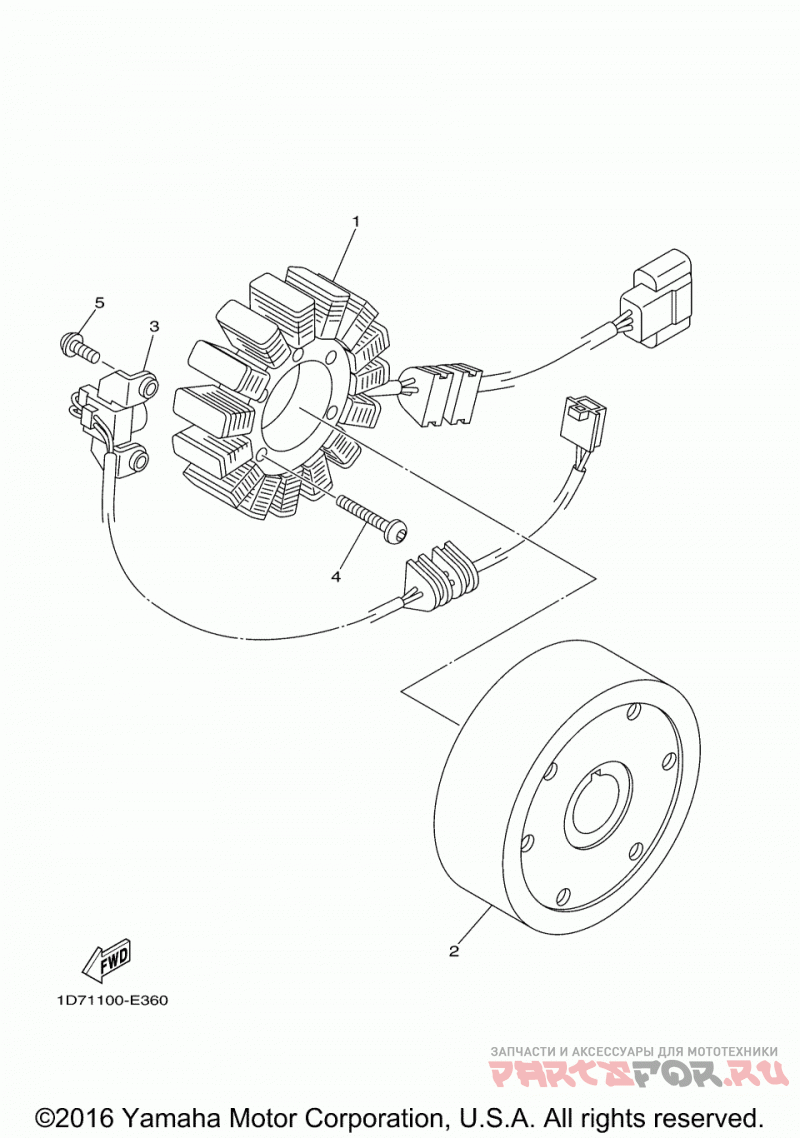 1
5
3
4
2
FWD
1D71100-E360
ЗАПЧАСТИ И АКСЕССУАРЫ ДЛЯ МОТОТЕХНИКИ
PARTSFOR.RU
©2016 Yamaha Motor Corporation, U.S.A. All rights reserved.