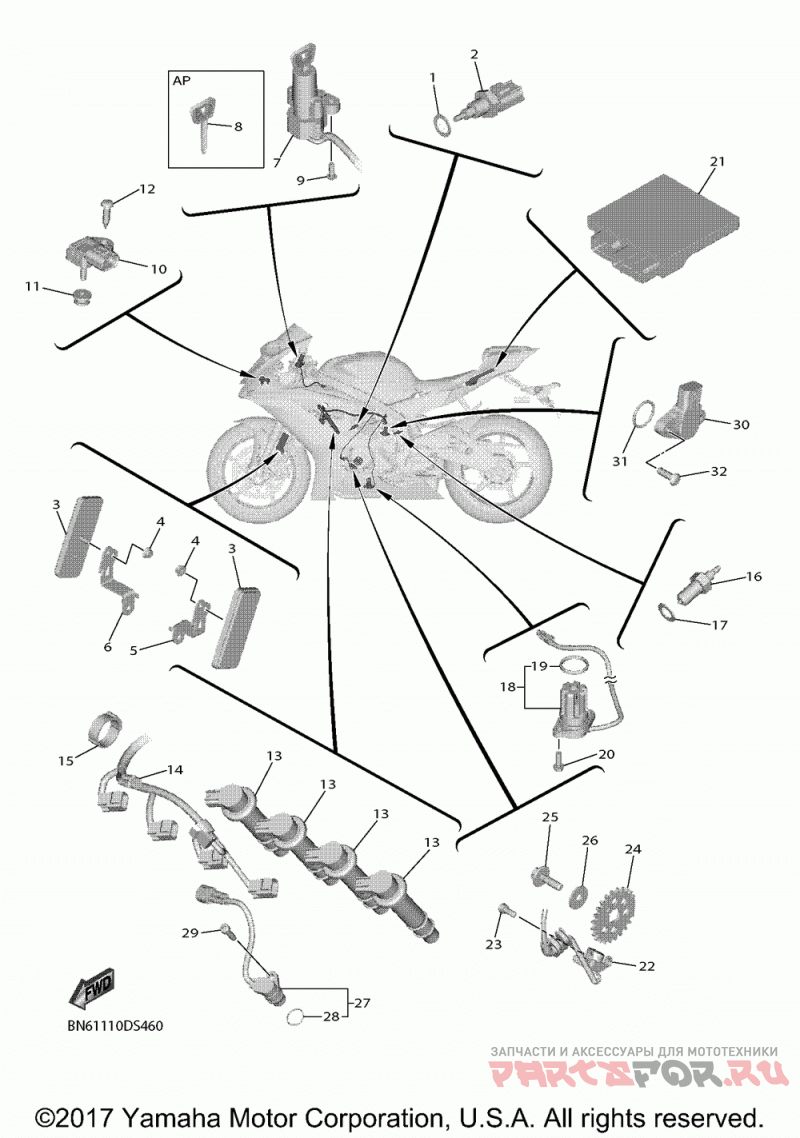 AP
8
7
9
1
2
21
12
10
11
30
31
32
3
4
4
3
6
5
16
17
19
18
20
15
14
13
13
13
13
25
26
24
23
22
29
27
28
FWD
BN61110DS460
ЗАПЧАСТИ И АКСЕССУАРЫ ДЛЯ МОТОТЕХНИКИ
PARTSFOR.RU
©2017 Yamaha Motor Corporation, U.S.A. All rights reserved.