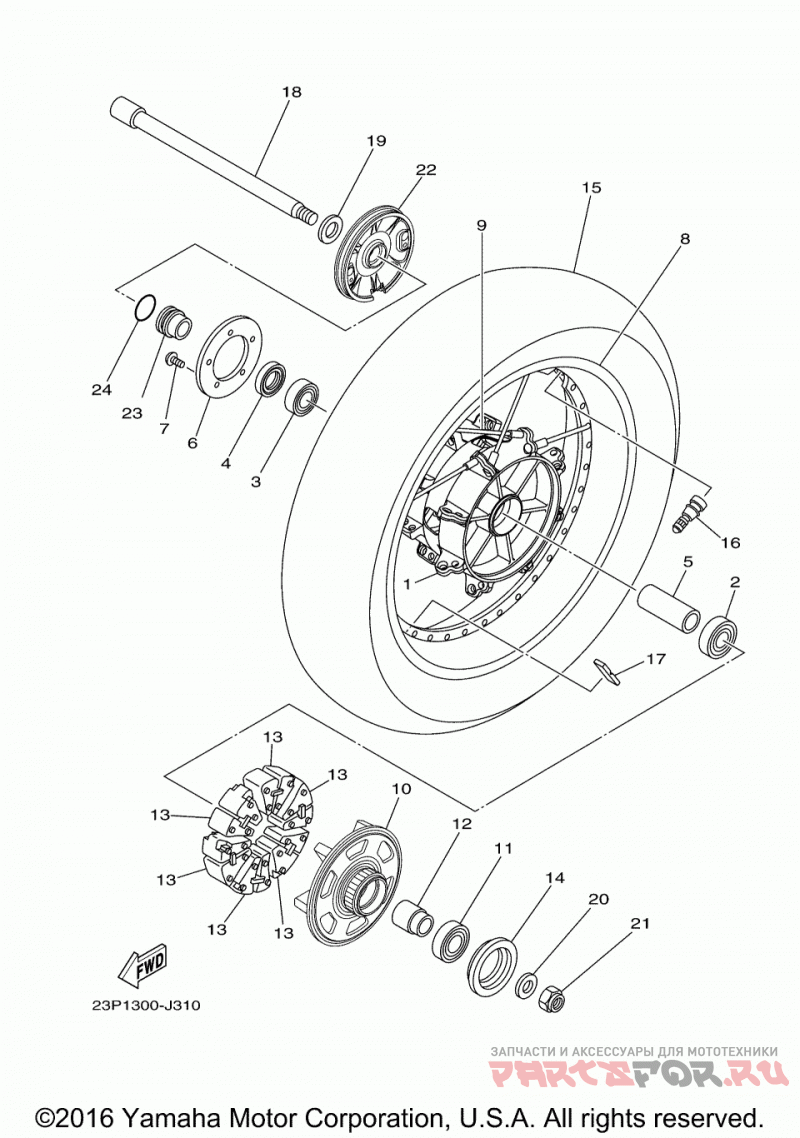 18
19
22
15
9
8
24
23
7
6
4
3
16
1
5
2
17
13
13
13
13
13
13
10
12
11
14
20
21
FWD
23P1300-J310
ЗАПЧАСТИ И АКСЕССУАРЫ ДЛЯ МОТОТЕХНИКИ
PARTSFOR.RU
©2016 Yamaha Motor Corporation, U.S.A. All rights reserved.